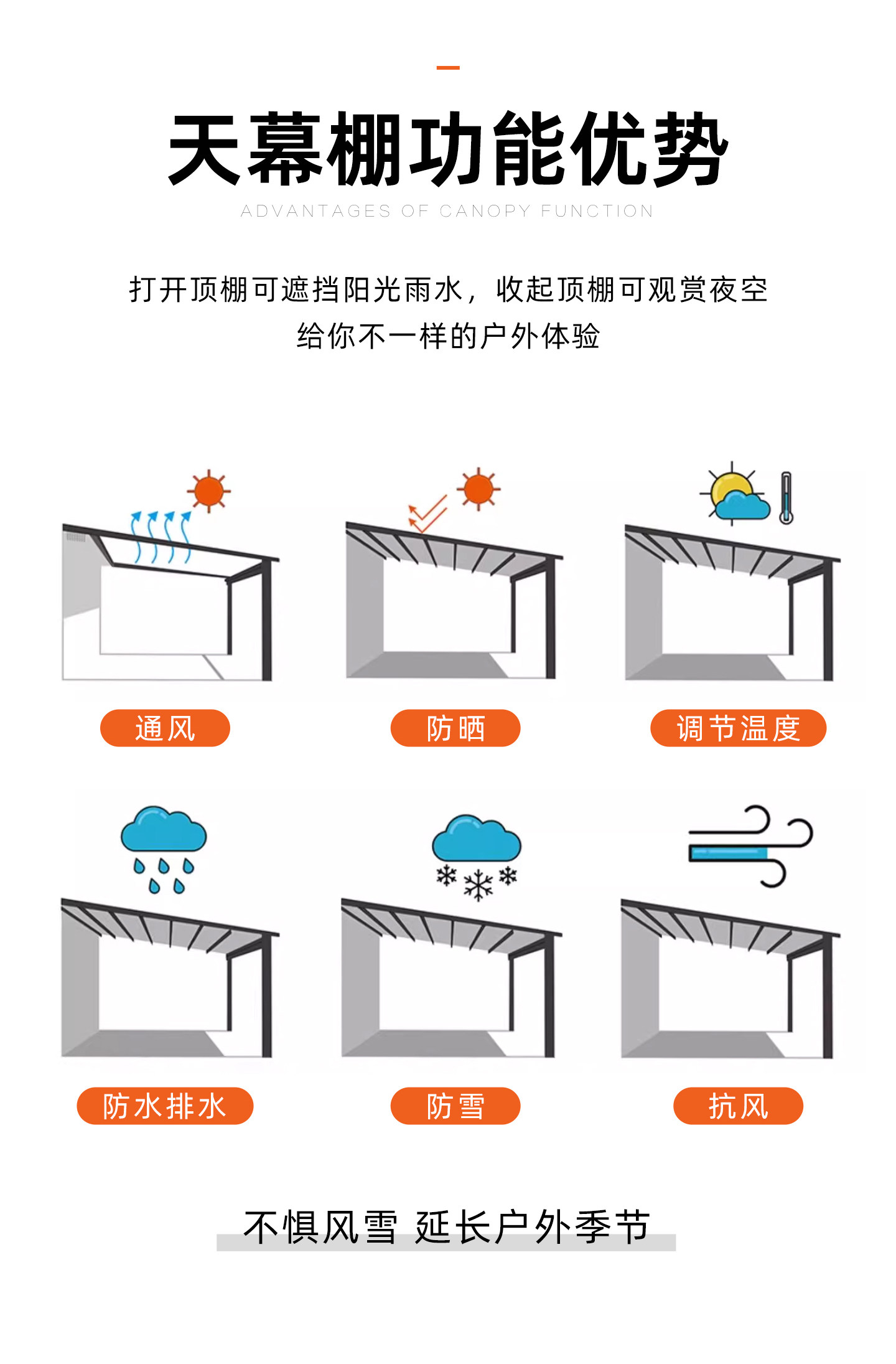 天幕棚功能优势
ADVANTAGES OF CANOPY FUNCTION

打开顶棚可遮挡阳光雨水，收起顶棚可观赏夜空
给你不一样的户外体验

通风

防晒

调节温度

防水排水

防雪

抗风

不惧风雪 延长户外季节