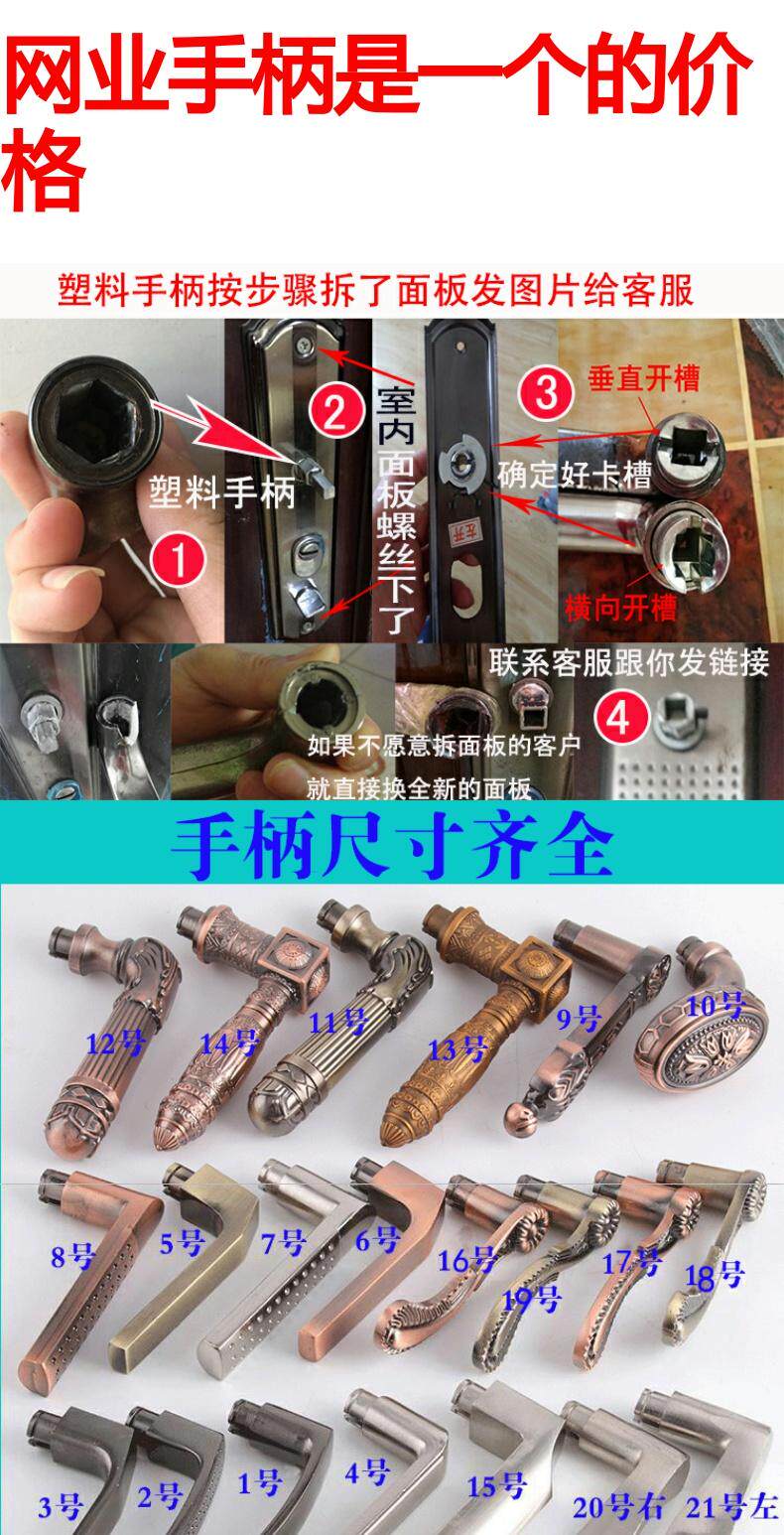 网业手柄是一个的价格

塑料手柄按步骤拆了面板发图片给客服

塑料手柄
①
②
室内面板螺丝下了
③
垂直开槽
确定好卡槽
横向开槽

联系客服跟你发链接
④
如果不愿意拆面板的客户
就直接换全新的面板

手柄尺寸齐全

12号 14号 11号 13号 9号 10号

8号 5号 7号 6号 16号 19号 17号 18号

3号 2号 1号 4号 15号 20号右 21号左