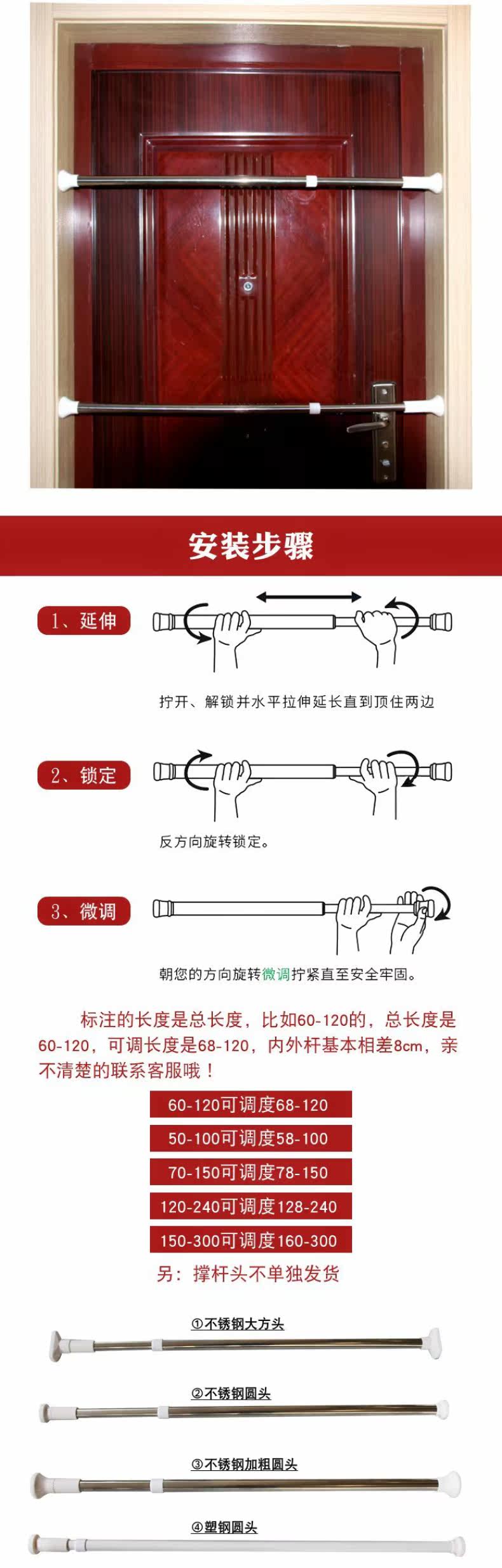 安装步骤

1、延伸

拧开、解锁并水平拉伸延长直到顶住两边

2、锁定

反方向旋转锁定。

3、微调

朝您的方向旋转微调拧紧直至安全牢固。

标注的长度是总长度，比如60-120的，总长度是60-120，可调长度是68-120，内外杆基本相差8cm，亲不清楚的联系客服哦！

60-120可调度68-120

50-100可调度58-100

70-150可调度78-150

120-240可调度128-240

150-300可调度160-300

另：撑杆头不单独发货

①不锈钢大方头

②不锈钢圆头

③不锈钢加粗圆头

④塑钢圆头