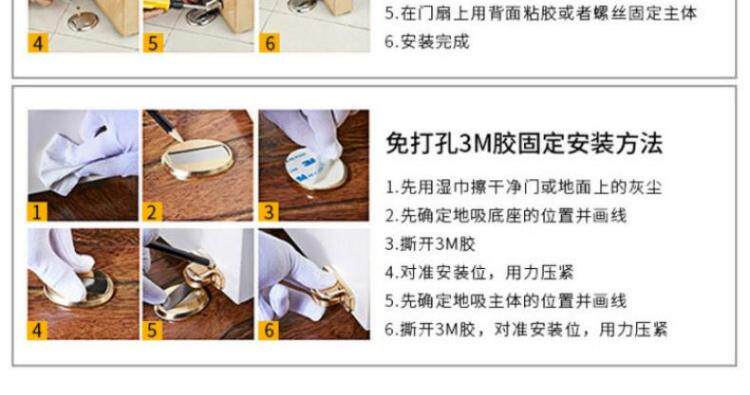 4 5 6

5.在门扇上用背面粘胶或者螺丝固定主体
6.安装完成

1 2 3
4 5 6

免打孔3M胶固定安装方法

1.先用湿巾擦干净门或地面上的灰尘
2.先确定地吸底座的位置并画线
3.撕开3M胶
4.对准安装位，用力压紧
5.先确定地吸主体的位置并画线
6.撕开3M胶，对准安装位，用力压紧