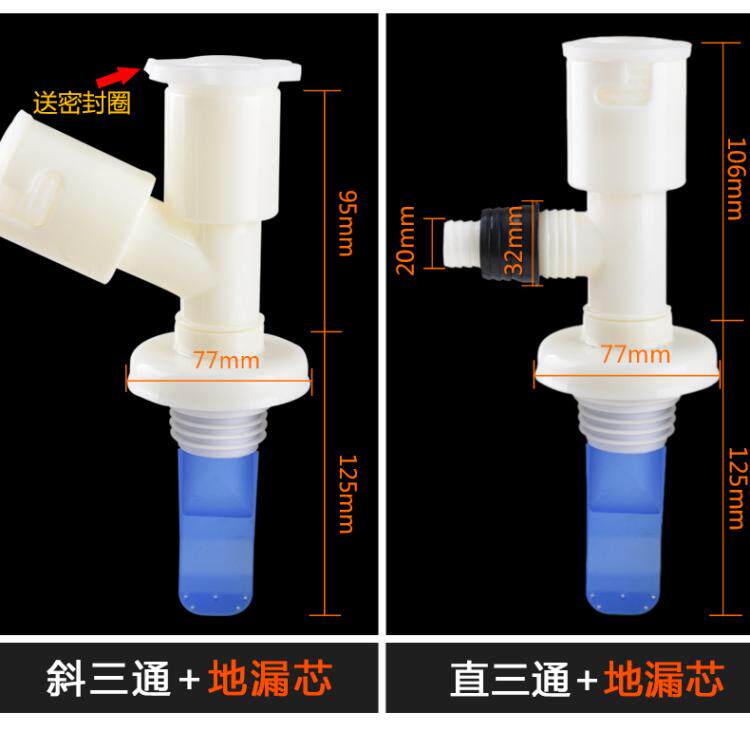 送密封圈

95mm

77mm

125mm

斜三通+地漏芯

106mm

20mm

32mm

77mm

125mm

直三通+地漏芯