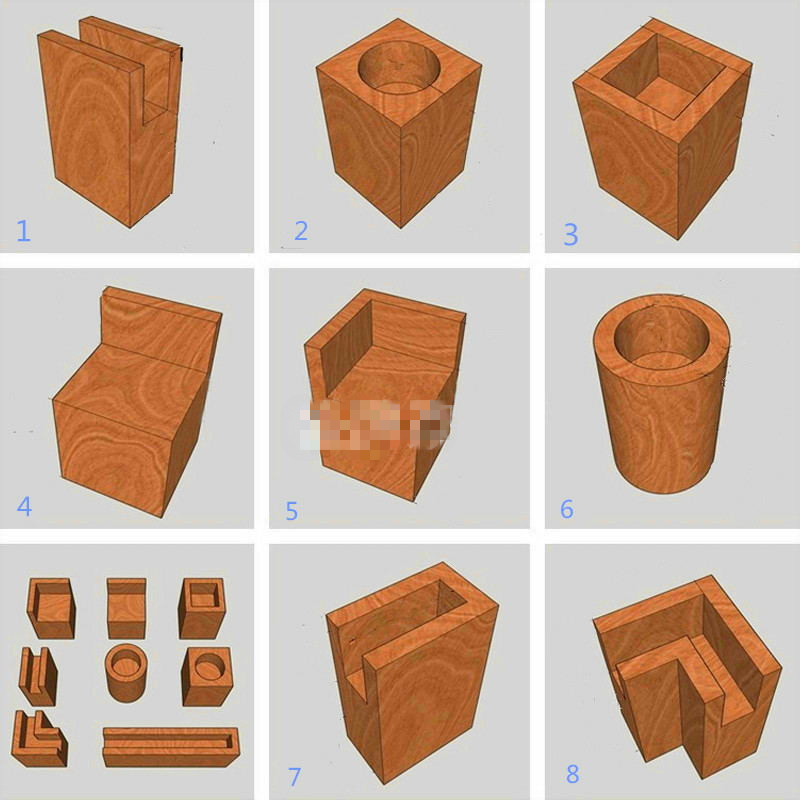 1

2

3

4

5

6

7

8