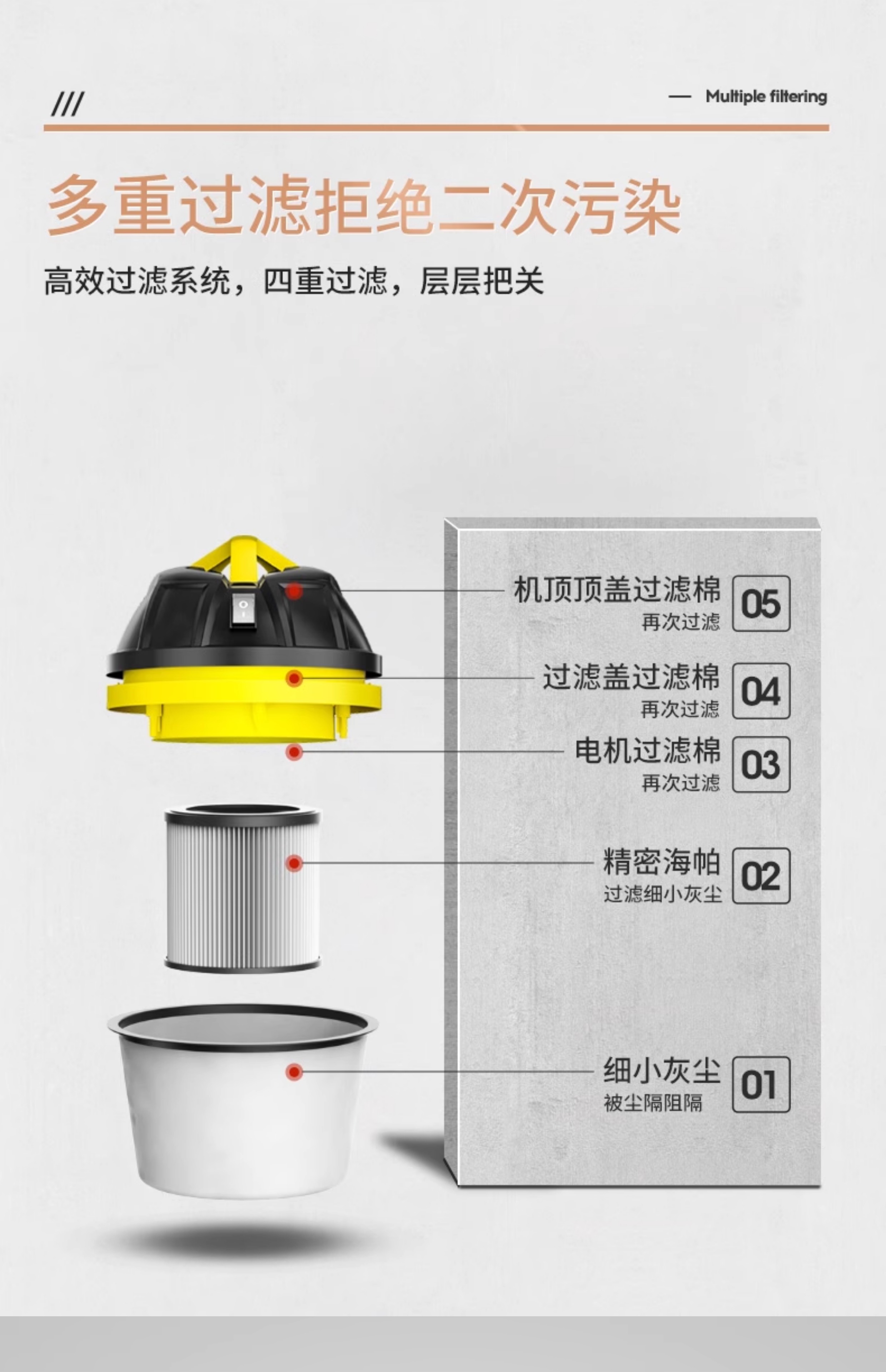 ///

— Multiple filtering

多重过滤拒绝二次污染

高效过滤系统，四重过滤，层层把关

机顶顶盖过滤棉
再次过滤
05

过滤盖过滤棉
再次过滤
04

电机过滤棉
再次过滤
03

精密海帕
过滤细小灰尘
02

细小灰尘
被尘隔阻隔
01