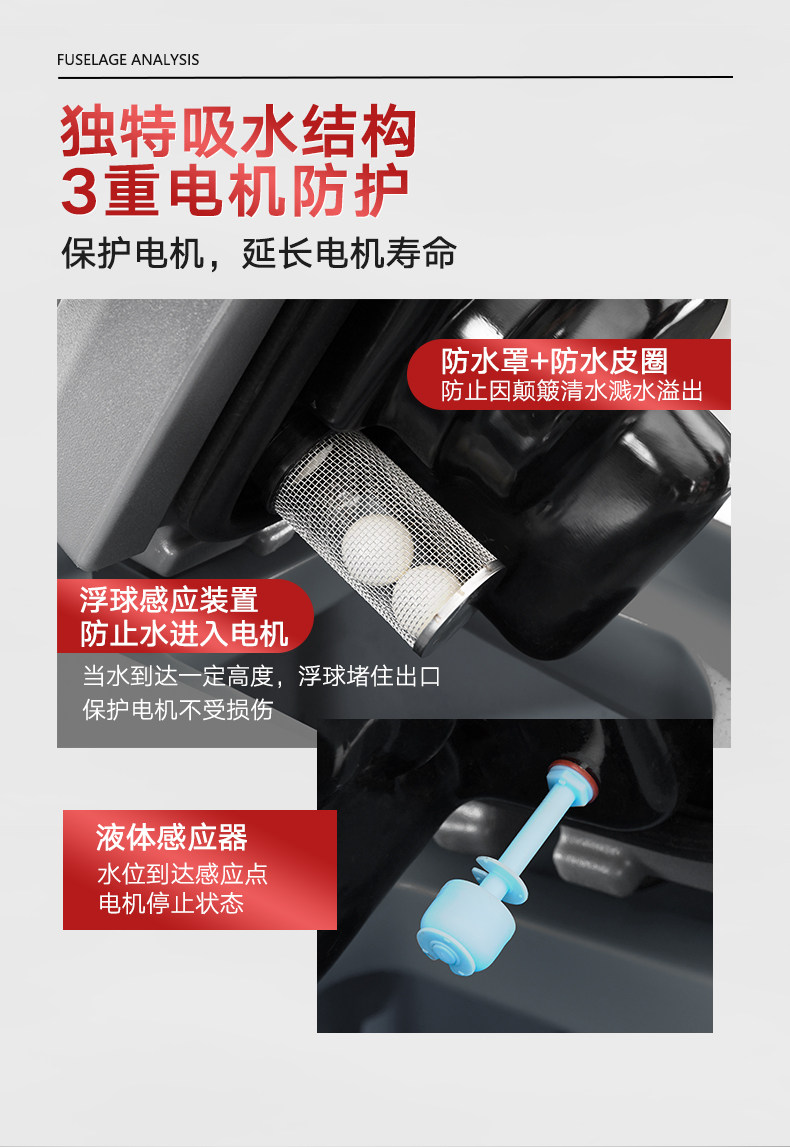 FUSELAGE ANALYSIS

独特吸水结构
3重电机防护

保护电机，延长电机寿命

防水罩+防水皮圈
防止因颠簸清水溅水溢出

浮球感应装置
防止水进入电机

当水到达一定高度，浮球堵住出口
保护电机不受损伤

液体感应器
水位到达感应点
电机停止状态