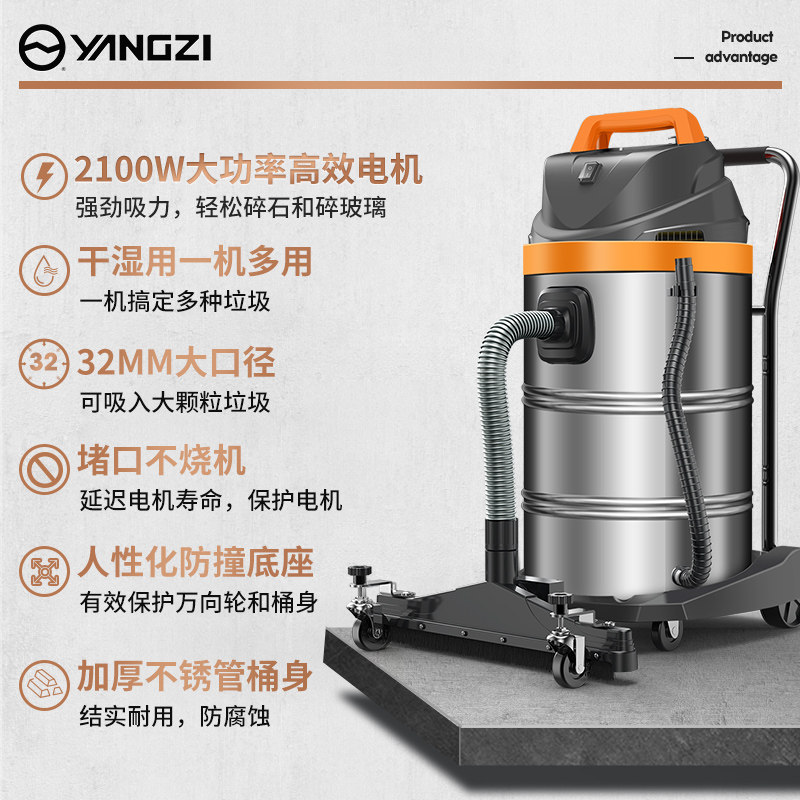 YANGZI

Product
— advantage

2100W大功率高效电机
强劲吸力，轻松碎石和碎玻璃

干湿用一机多用
一机搞定多种垃圾

32
32MM大口径
可吸入大颗粒垃圾

堵口不烧机
延迟电机寿命，保护电机

人性化防撞底座
有效保护万向轮和桶身

加厚不锈管桶身
结实耐用，防腐蚀