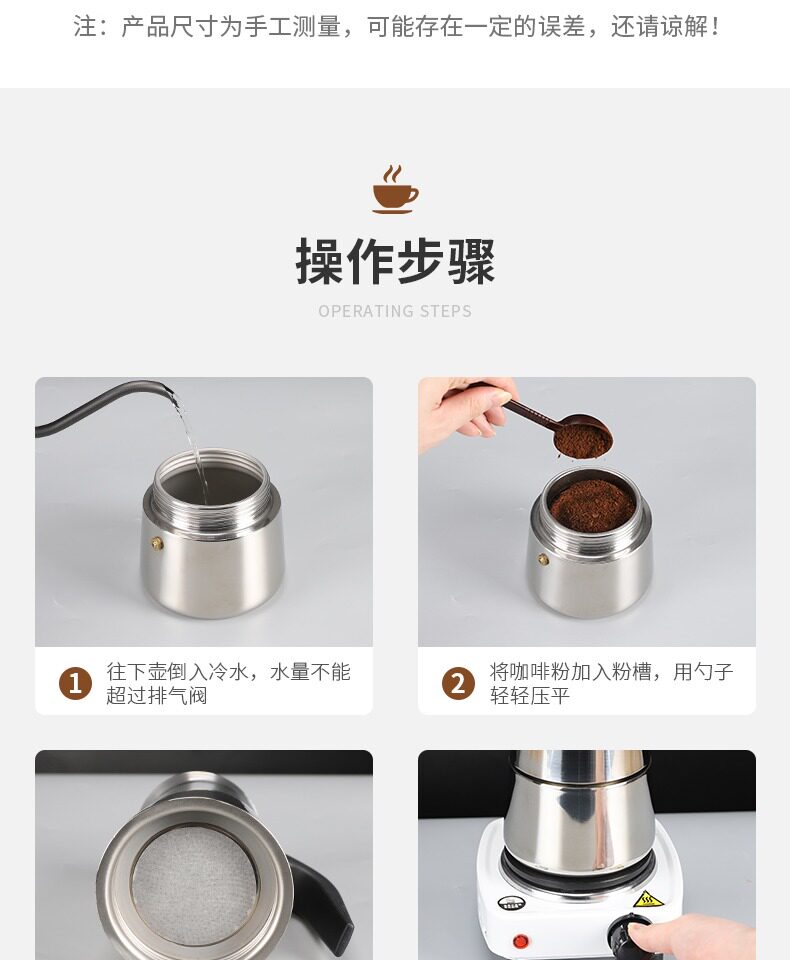 注：产品尺寸为手工测量，可能存在一定的误差，还请谅解！

操作步骤

OPERATING STEPS

1 往下壶倒入冷水，水量不能超过排气阀

2 将咖啡粉加入粉槽，用勺子轻轻压平