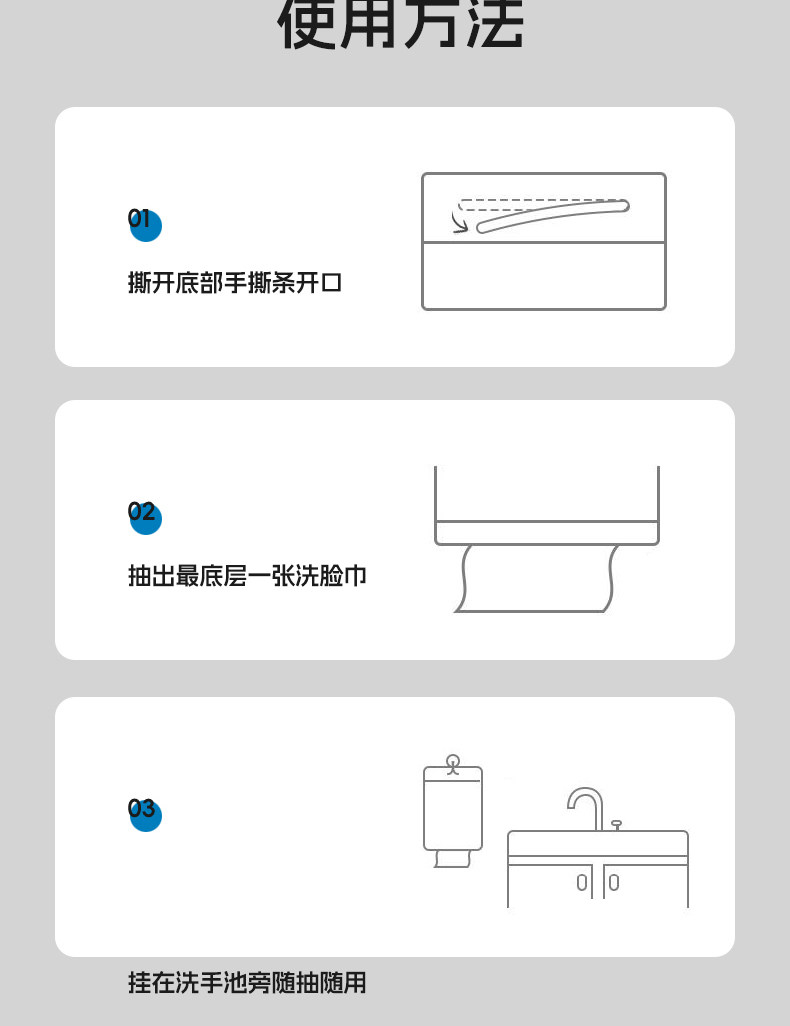 使用方法

01
撕开底部手撕条开口

02
抽出最底层一张洗脸巾

03
挂在洗手池旁随抽随用