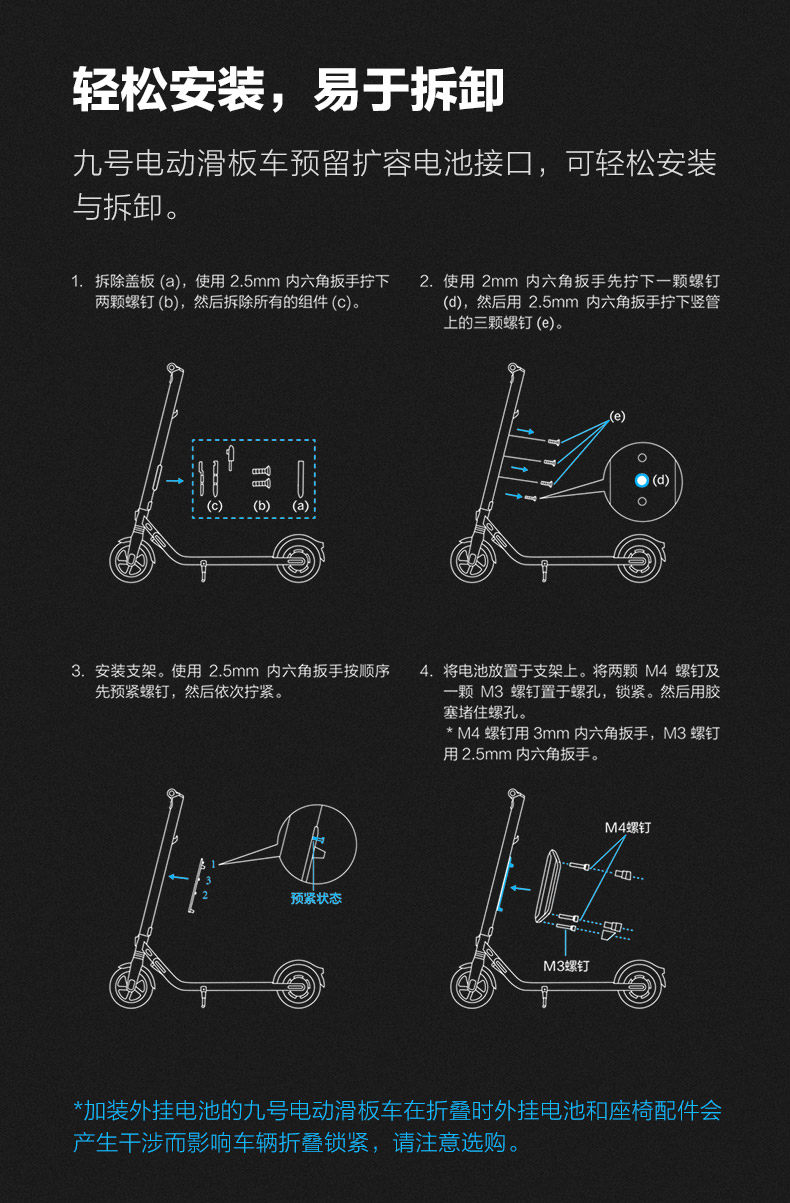 轻松安装，易于拆卸

九号电动滑板车预留扩容电池接口，可轻松安装与拆卸。

1. 拆除盖板 (a)，使用 2.5mm 内六角扳手拧下两颗螺钉 (b)，然后拆除所有的组件 (c)。

(c) (b) (a)

2. 使用 2mm 内六角扳手先拧下一颗螺钉 (d)，然后用 2.5mm 内六角扳手拧下竖管上的三颗螺钉 (e)。

(e)
(d)

3. 安装支架。使用 2.5mm 内六角扳手按顺序先预紧螺钉，然后依次拧紧。

1
3
2
预紧状态

4. 将电池放置于支架上。将两颗 M4 螺钉及一颗 M3 螺钉置于螺孔，锁紧。然后用胶塞堵住螺孔。
* M4 螺钉用 3mm 内六角扳手，M3 螺钉用 2.5mm 内六角扳手。

M4螺钉
M3螺钉

*加装外挂电池的九号电动滑板车在折叠时外挂电池和座椅配件会产生干涉而影响车辆折叠锁紧，请注意选购。