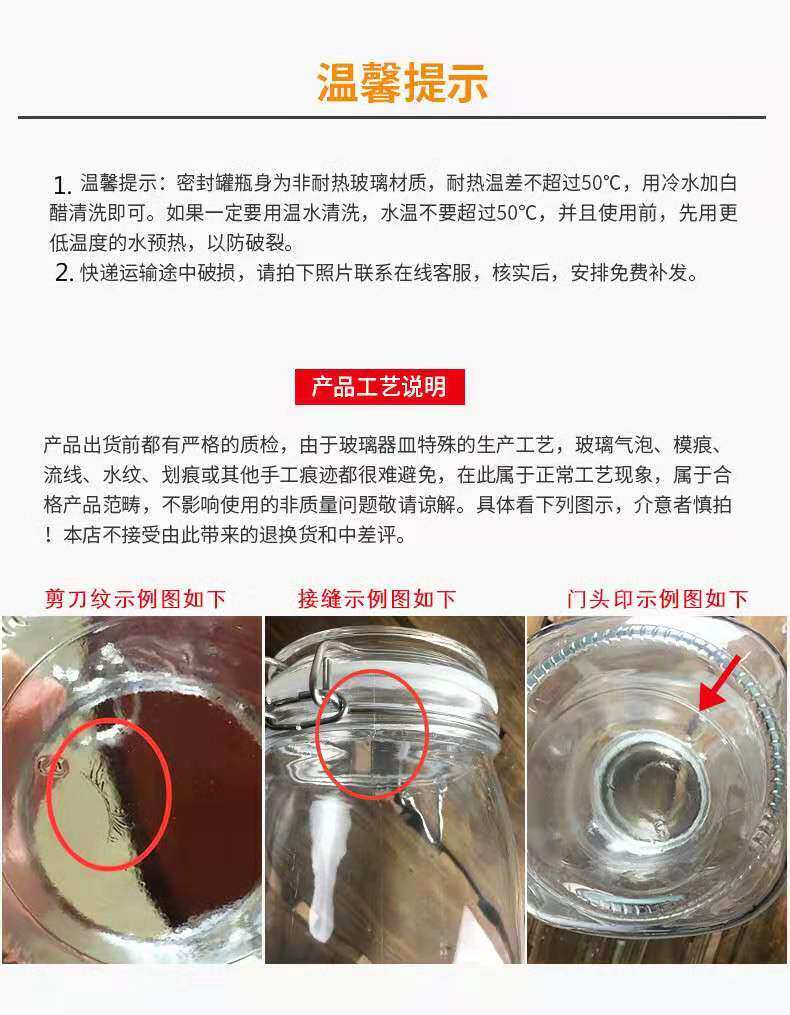 温馨提示

1. 温馨提示：密封罐瓶身为非耐热玻璃材质，耐热温差不超过50℃，用冷水加白醋清洗即可。如果一定要用温水清洗，水温不要超过50℃，并且使用前，先用更低温度的水预热，以防破裂。
2. 快递运输途中破损，请拍下照片联系在线客服，核实后，安排免费补发。

产品工艺说明

产品出货前都有严格的质检，由于玻璃器皿特殊的生产工艺，玻璃气泡、模痕、流线、水纹、划痕或其他手工痕迹都很难避免，在此属于正常工艺现象，属于合格产品范畴，不影响使用的非质量问题敬请谅解。具体看下列图示，介意者慎拍！本店不接受由此带来的退换货和中差评。

剪刀纹示例图如下

接缝示例图如下

门头印示例图如下