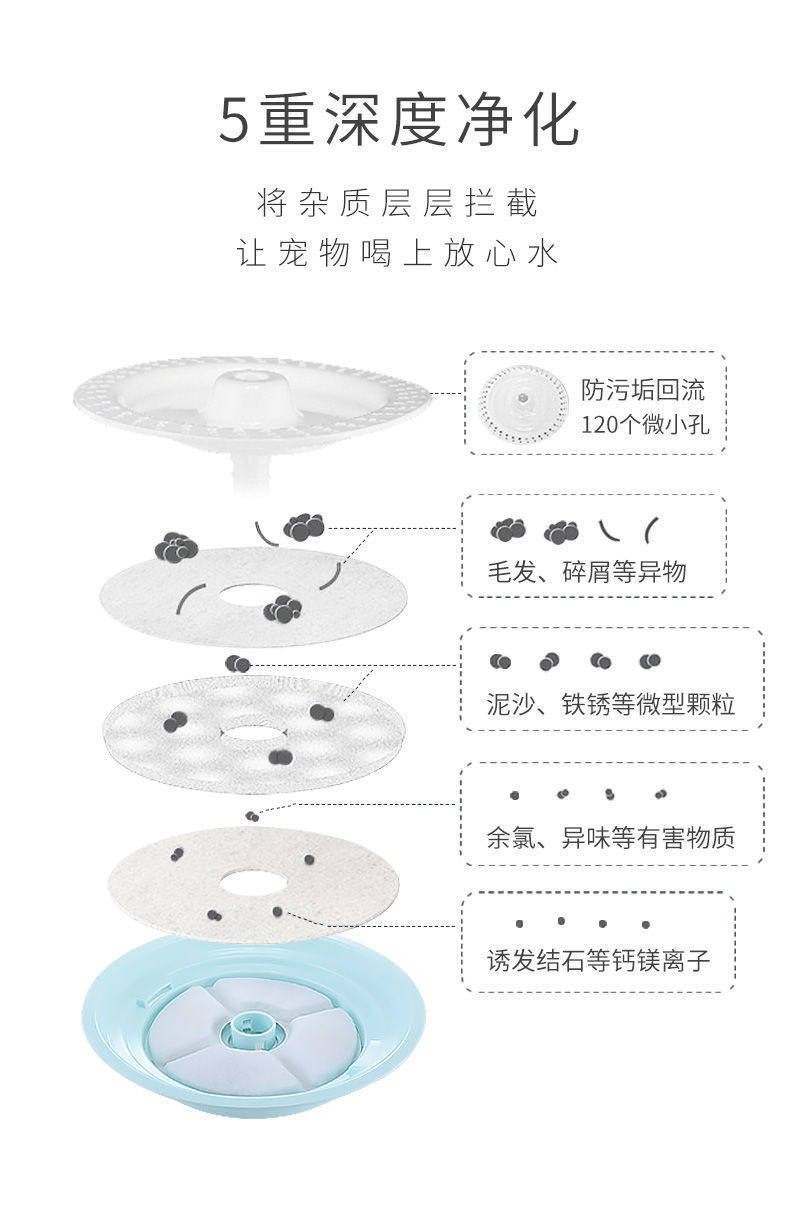 5重深度净化

将杂质层层拦截
让宠物喝上放心水

防污垢回流
120个微小孔

毛发、碎屑等异物

泥沙、铁锈等微型颗粒

余氯、异味等有害物质

诱发结石等钙镁离子