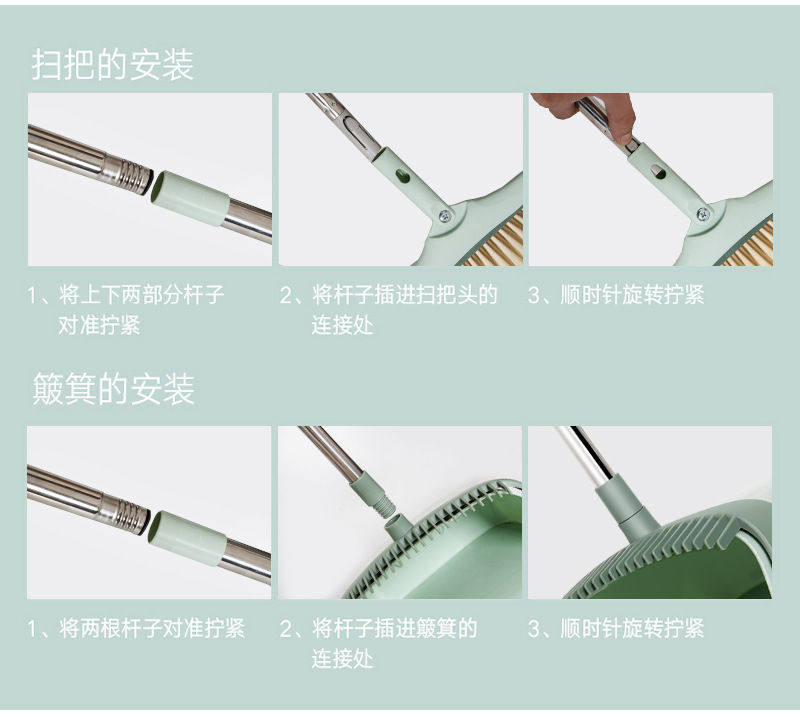 扫把的安装

1、将上下两部分杆子对准拧紧

2、将杆子插进扫把头的连接处

3、顺时针旋转拧紧

簸箕的安装

1、将两根杆子对准拧紧

2、将杆子插进簸箕的连接处

3、顺时针旋转拧紧