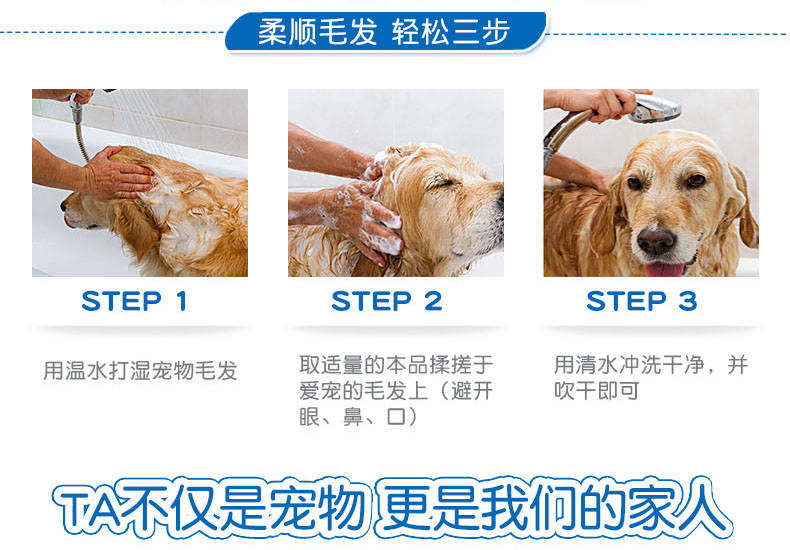 柔顺毛发 轻松三步

STEP 1

用温水打湿宠物毛发

STEP 2

取适量的本品揉搓于爱宠的毛发上（避开眼、鼻、口）

STEP 3

用清水冲洗干净，并吹干即可

TA不仅是宠物 更是我们的家人