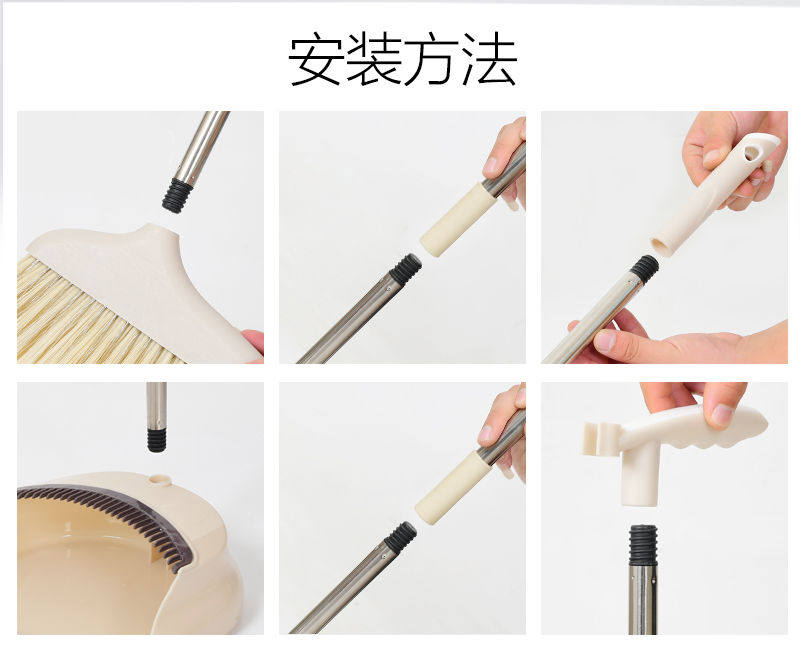 安装方法