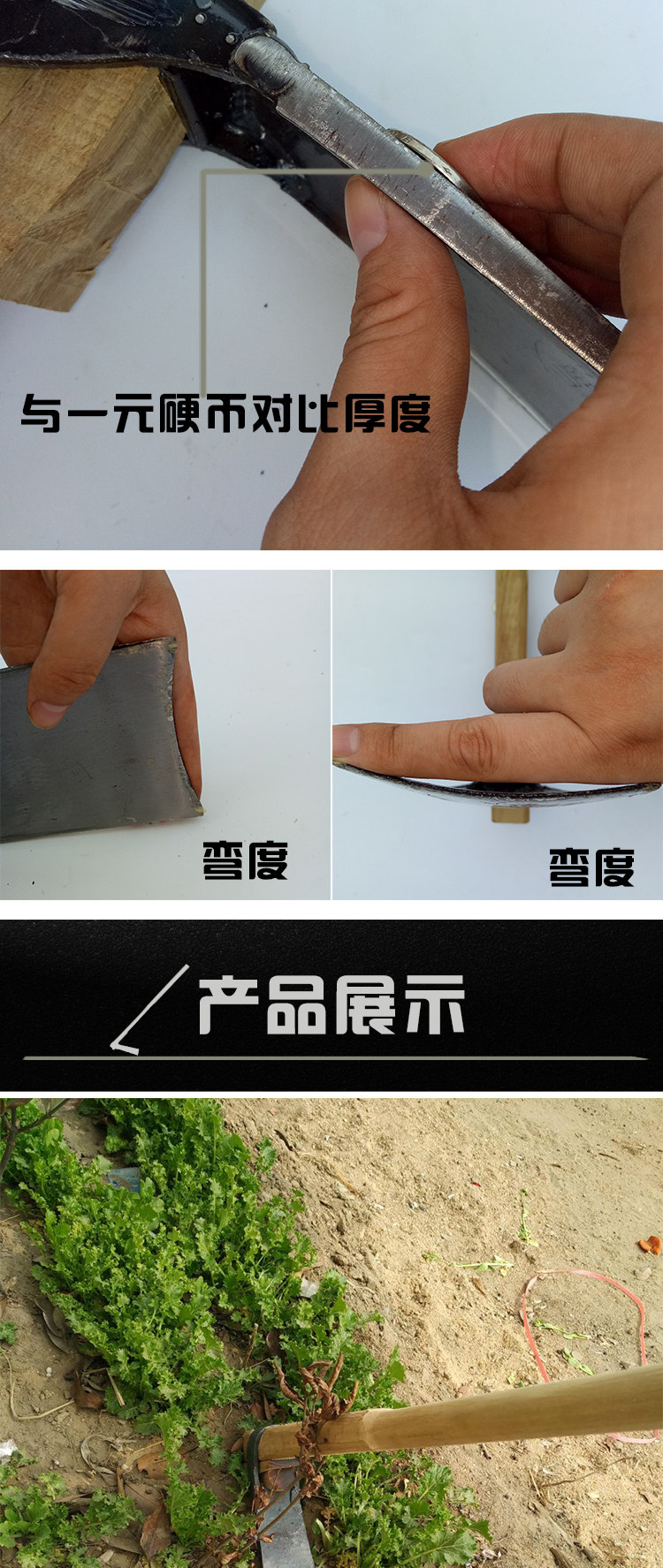 与一元硬币对比厚度

弯度

弯度

产品展示