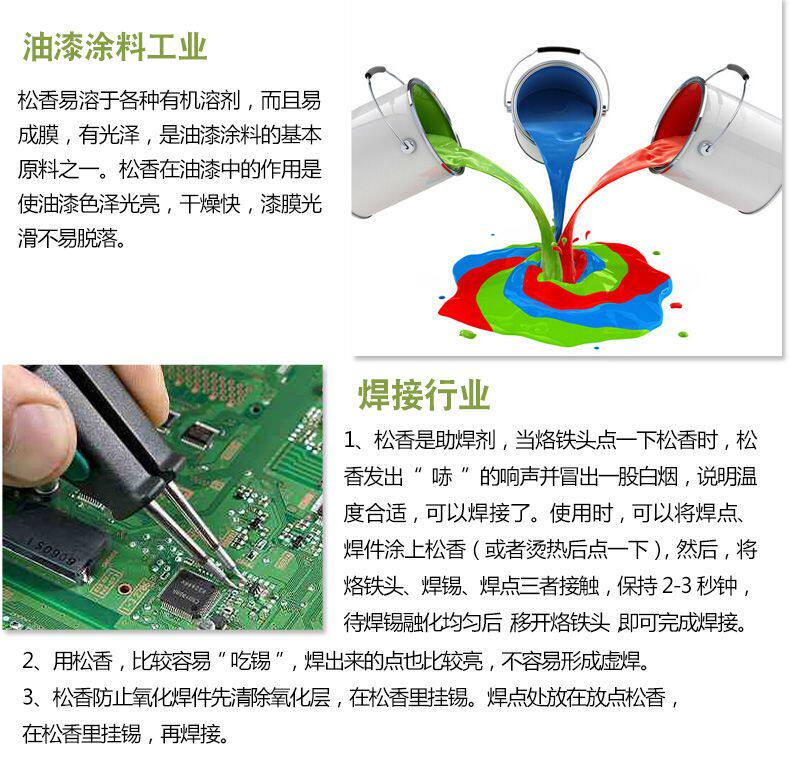 油漆涂料工业

松香易溶于各种有机溶剂，而且易成膜，有光泽，是油漆涂料的基本原料之一。松香在油漆中的作用是使油漆色泽光亮，干燥快，漆膜光滑不易脱落。

焊接行业

1、松香是助焊剂，当烙铁头点一下松香时，松香发出“ 哧 ”的响声并冒出一股白烟，说明温度合适，可以焊接了。使用时，可以将焊点、焊件涂上松香（或者烫热后点一下），然后，将烙铁头、焊锡、焊点三者接触，保持 2-3 秒钟，待焊锡融化均匀后 移开烙铁头 即可完成焊接。

2、用松香，比较容易“吃锡”，焊出来的点也比较亮，不容易形成虚焊。

3、松香防止氧化焊件先清除氧化层，在松香里挂锡。焊点处放在放点松香，在松香里挂锡，再焊接。