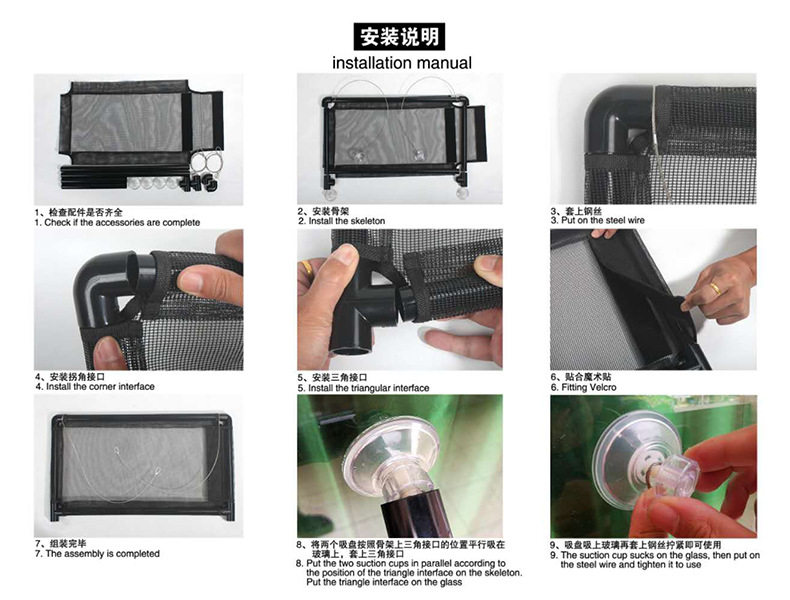 安装说明
installation manual

1、检查配件是否齐全
1. Check if the accessories are complete

2、安装骨架
2. Install the skeleton

3、套上钢丝
3. Put on the steel wire

4、安装拐角接口
4. Install the corner interface

5、安装三角接口
5. Install the triangular interface

6、贴合魔术贴
6. Fitting Velcro

7、组装完毕
7. The assembly is completed

8、将两个吸盘按照骨架上三角接口的位置平行吸在玻璃上，套上三角接口
8. Put the two suction cups in parallel according to the position of the triangle interface on the skeleton. Put the triangle interface on the glass

9、吸盘吸上玻璃再套上钢丝拧紧即可使用
9. The suction cup sucks on the glass, then put on the steel wire and tighten it to use