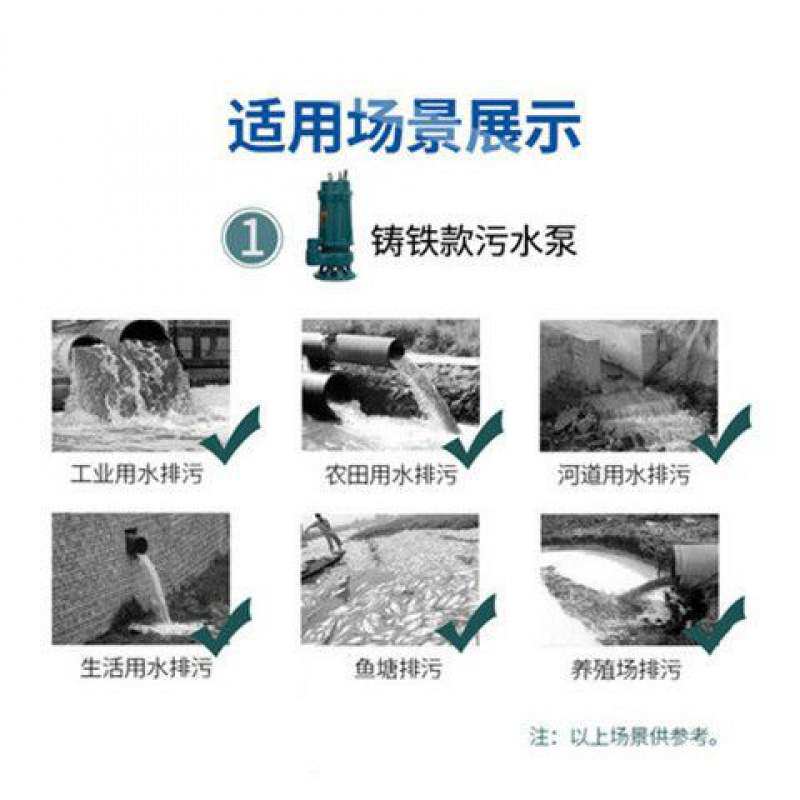 适用场景展示

1 铸铁款污水泵

工业用水排污

农田用水排污

河道用水排污

生活用水排污

鱼塘排污

养殖场排污

注：以上场景供参考。