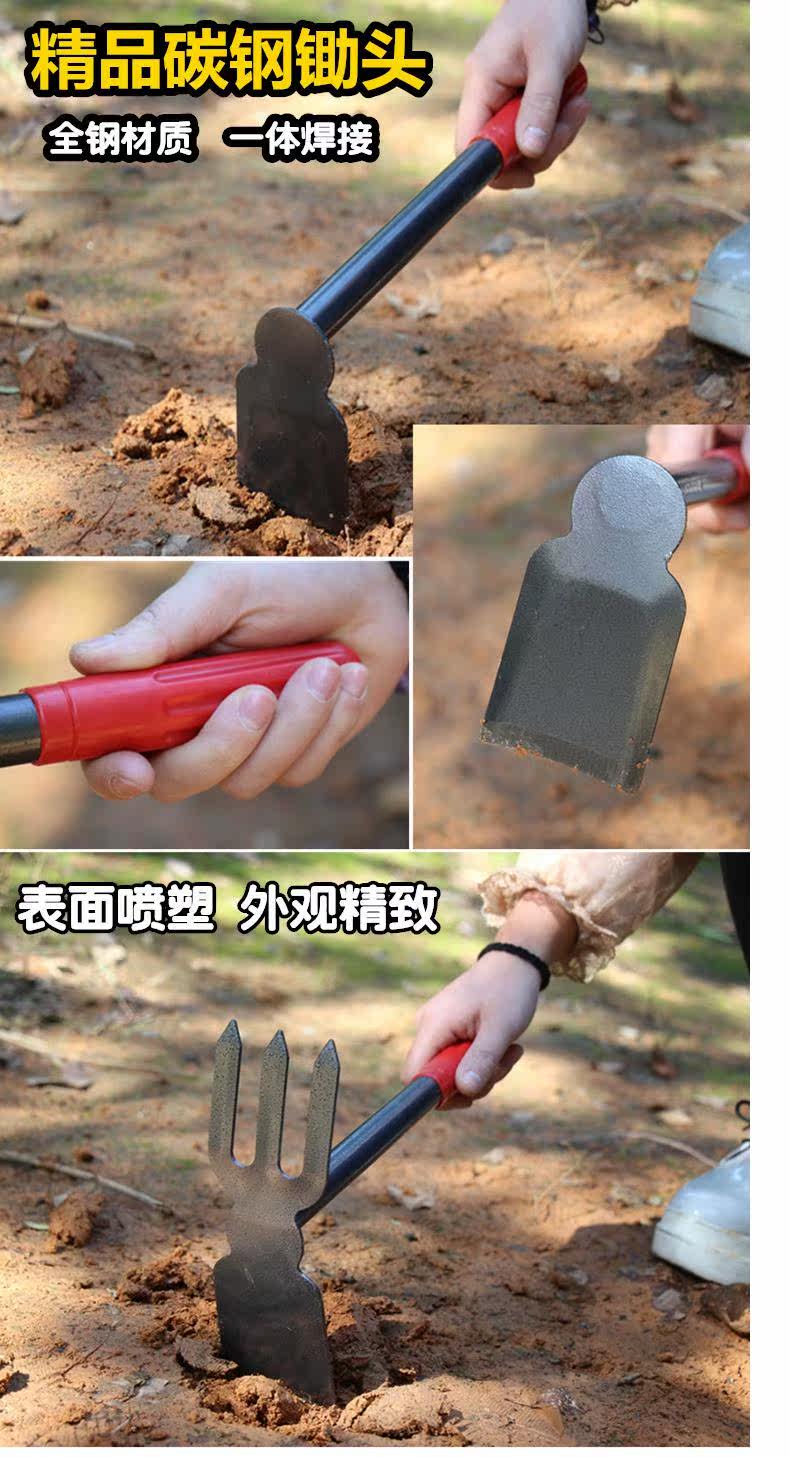 精品碳钢锄头

全钢材质 一体焊接

表面喷塑 外观精致