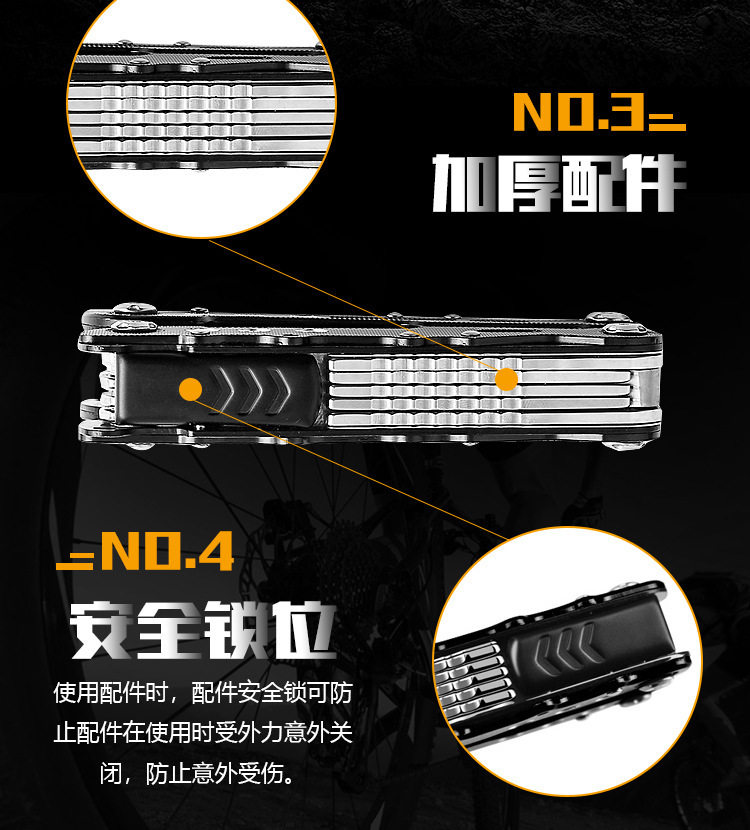 NO.3

加厚配件

NO.4

安全锁位

使用配件时，配件安全锁可防止配件在使用时受外力意外关闭，防止意外受伤。