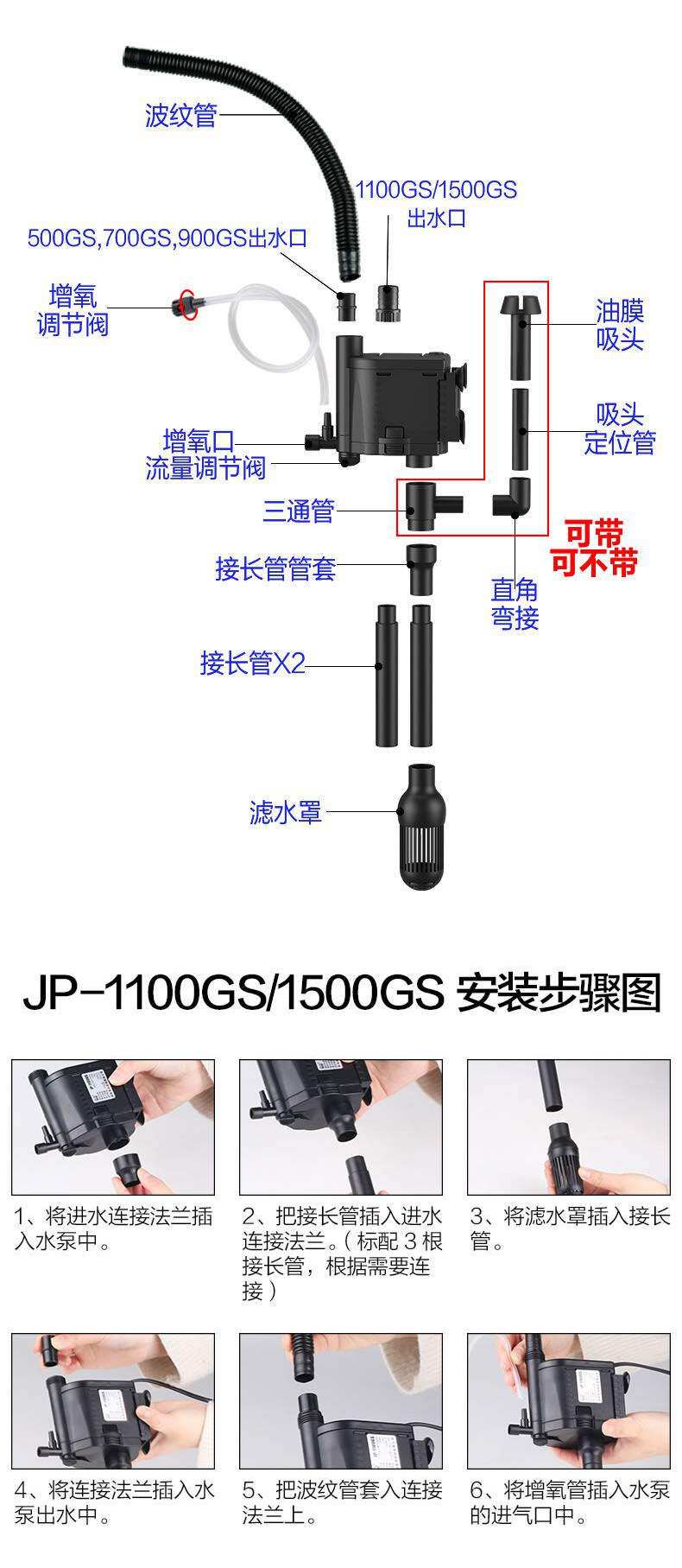 波纹管

1100GS/1500GS
出水口

500GS,700GS,900GS出水口

增氧
调节阀

油膜
吸头

吸头
定位管

增氧口
流量调节阀

三通管

可带
可不带

接长管管套

直角
弯接

接长管X2

滤水罩

JP-1100GS/1500GS 安装步骤图

1、将进水连接法兰插入水泵中。

2、把接长管插入进水连接法兰。（标配 3 根接长管，根据需要连接）

3、将滤水罩插入接长管。

4、将连接法兰插入水泵出水中。

5、把波纹管套入连接法兰上。

6、将增氧管插入水泵的进气口中。