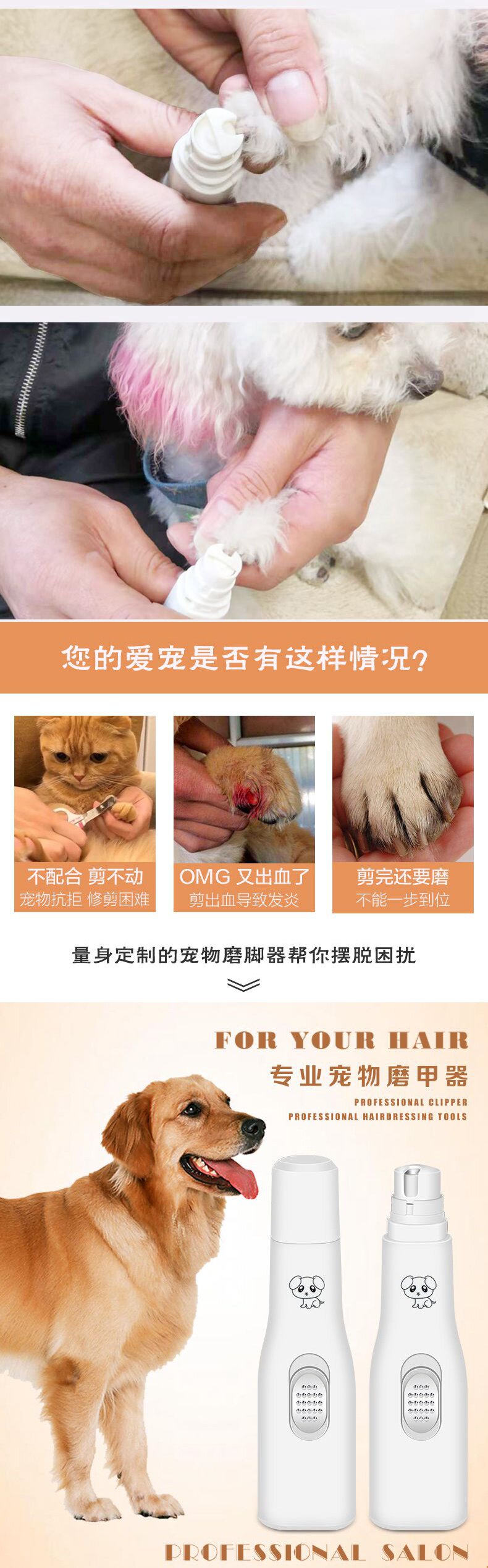 您的爱宠是否有这样情况?

不配合 剪不动
宠物抗拒 修剪困难

OMG 又出血了
剪出血导致发炎

剪完还要磨
不能一步到位

量身定制的宠物磨脚器帮你摆脱困扰

FOR YOUR HAIR
专业宠物磨甲器
PROFESSIONAL CLIPPER
PROFESSIONAL HAIRDRESSING TOOLS

PROFESSIONAL SALON