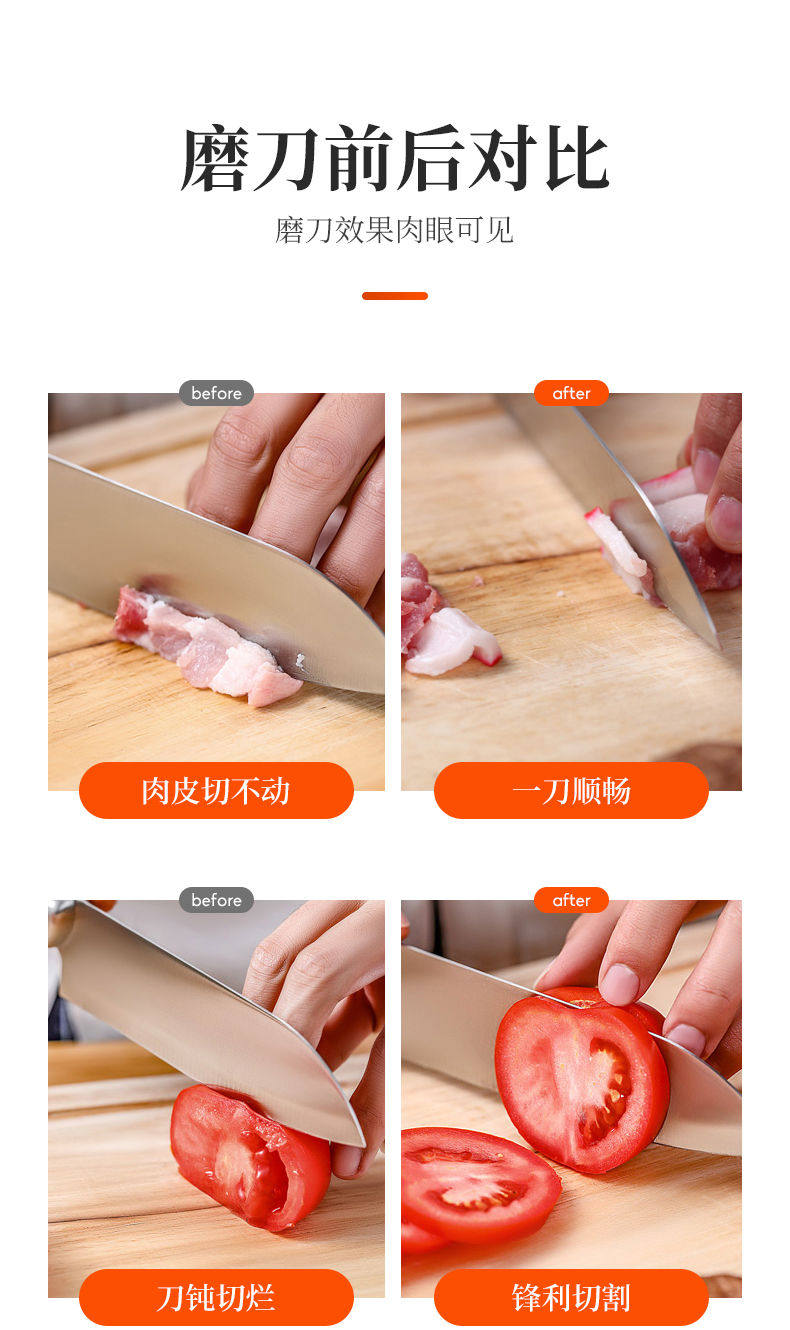 磨刀前后对比

磨刀效果肉眼可见

before

肉皮切不动

after

一刀顺畅

before

刀钝切烂

after

锋利切割