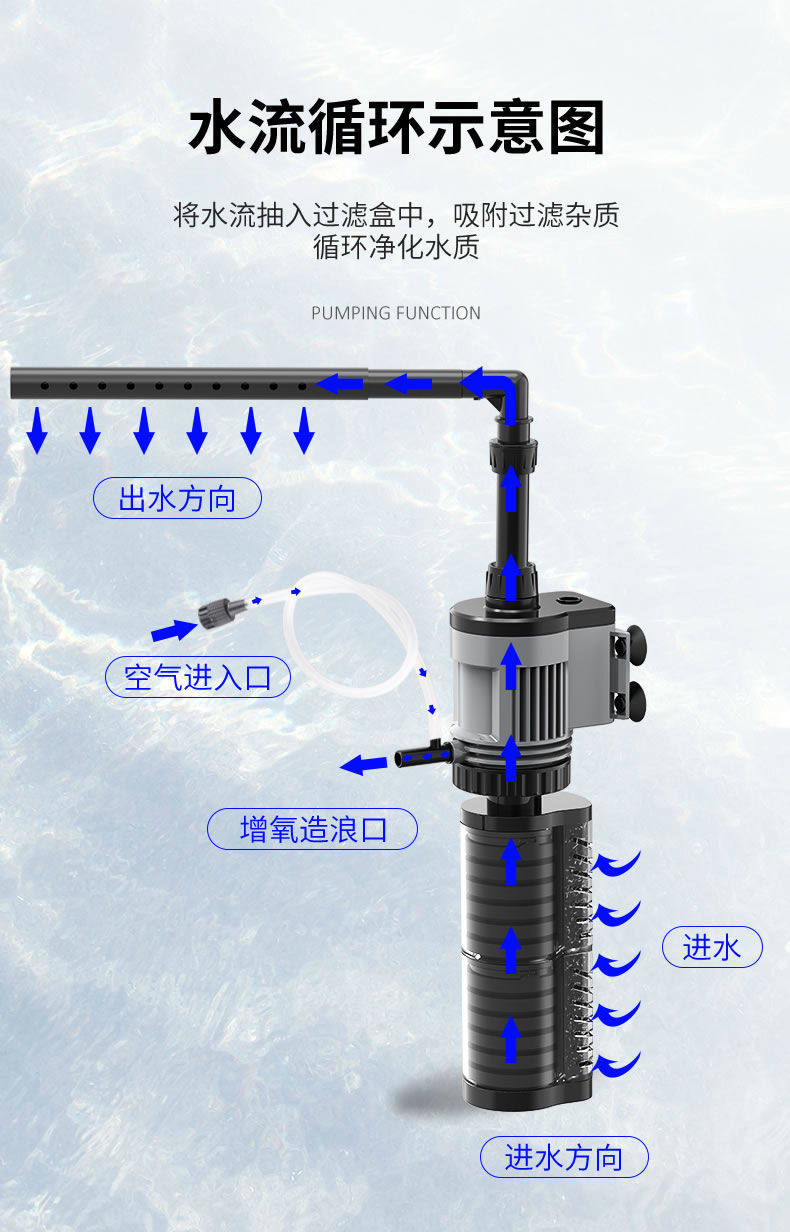 水流循环示意图

将水流抽入过滤盒中，吸附过滤杂质
循环净化水质

PUMPING FUNCTION

出水方向

空气进入口

增氧造浪口

进水

进水方向