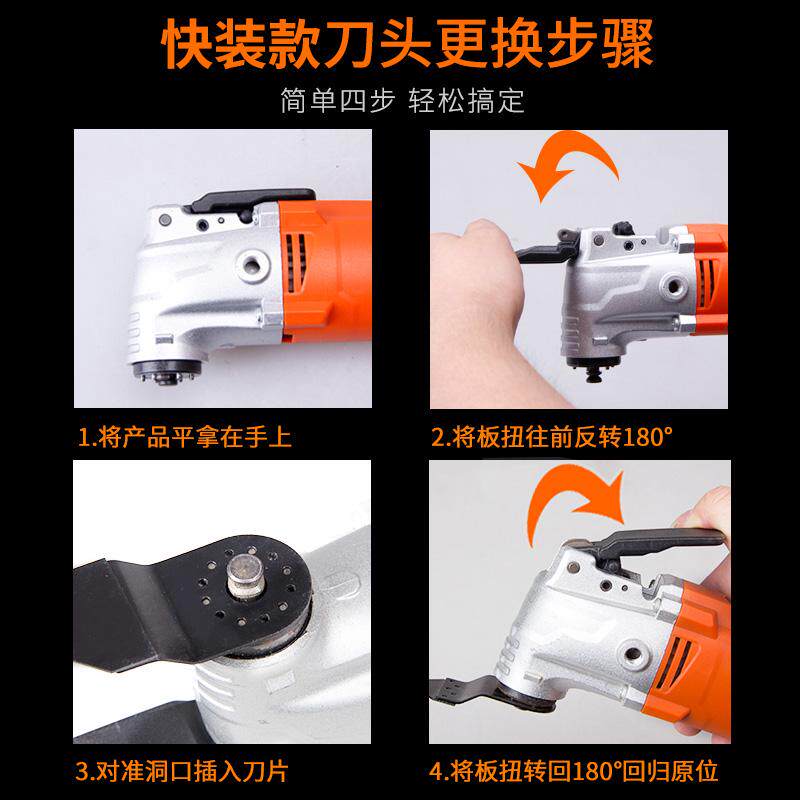 快装款刀头更换步骤

简单四步 轻松搞定

1.将产品平拿在手上

2.将板扭往前反转180°

3.对准洞口插入刀片

4.将板扭转回180°回归原位