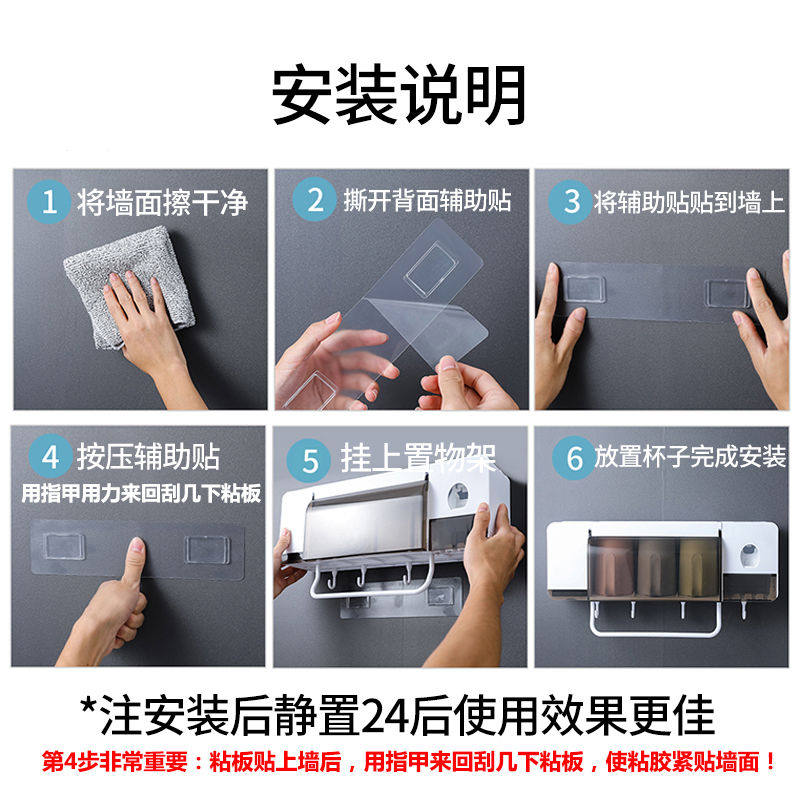 安装说明

1 将墙面擦干净

2 撕开背面辅助贴

3 将辅助贴贴到墙上

4 按压辅助贴
用指甲用力来回刮几下粘板

5 挂上置物架

6 放置杯子完成安装

*注安装后静置24后使用效果更佳

第4步非常重要：粘板贴上墙后，用指甲来回刮几下粘板，使粘胶紧贴墙面！