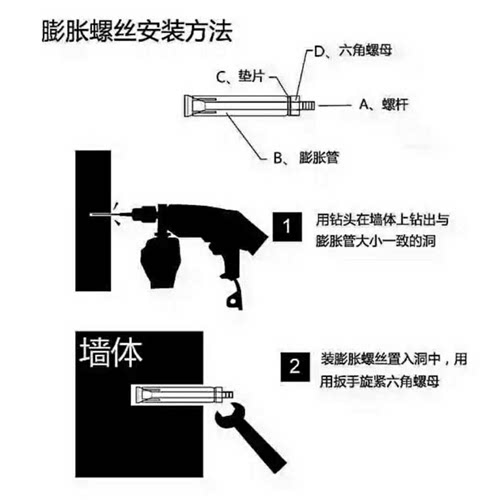 膨胀螺丝安装方法

D、六角螺母
C、垫片
A、螺杆
B、膨胀管

1
用钻头在墙体上钻出与膨胀管大小一致的洞

墙体

2
装膨胀螺丝置入洞中，用用扳手旋紧六角螺母