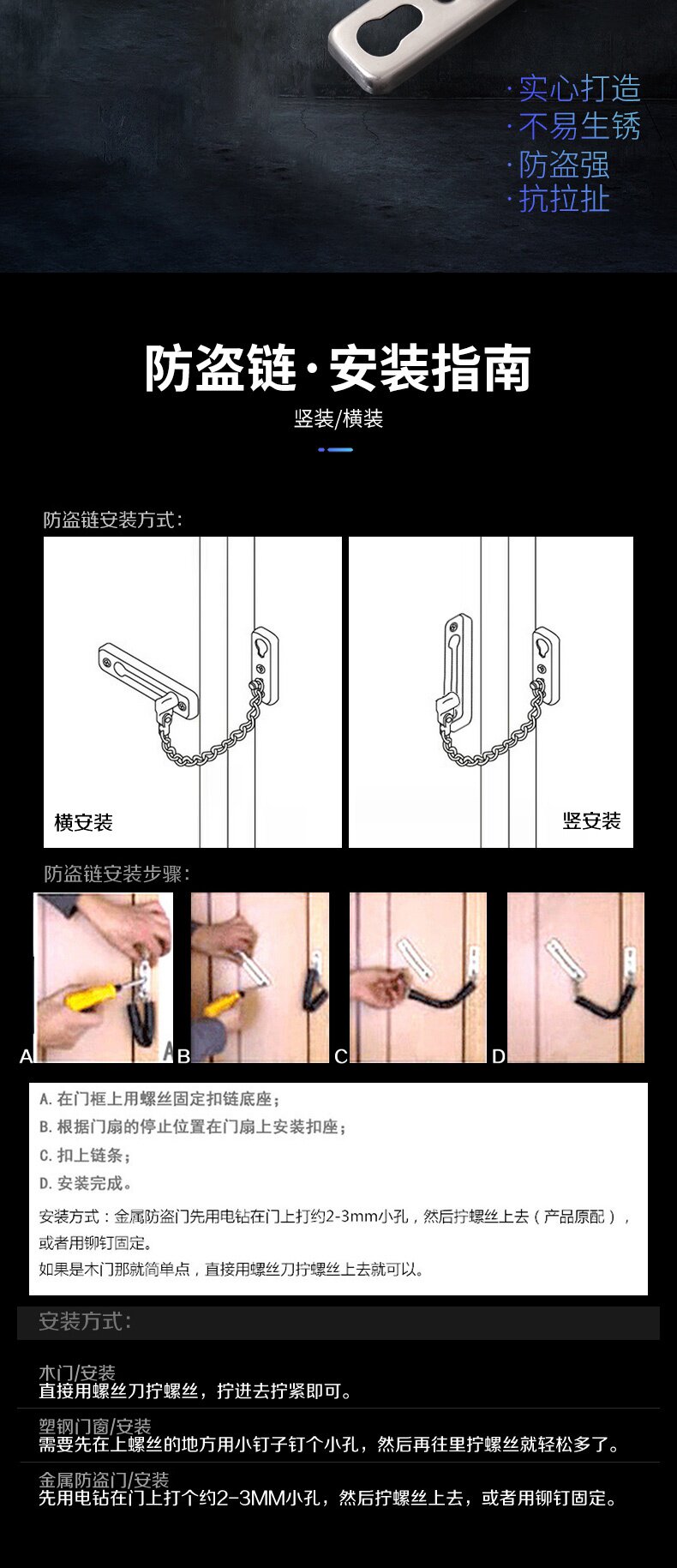 ·实心打造
·不易生锈
·防盗强
·抗拉扯

防盗链·安装指南
竖装/横装

防盗链安装方式：

横安装

竖安装

防盗链安装步骤：

A

B

C

D

A. 在门框上用螺丝固定扣链底座；
B. 根据门扇的停止位置在门扇上安装扣座；
C. 扣上链条；
D. 安装完成。

安装方式：金属防盗门先用电钻在门上打约2-3mm小孔，然后拧螺丝上去（产品原配），或者用铆钉固定。
如果是木门那就简单点，直接用螺丝刀拧螺丝上去就可以。

安装方式：

木门/安装
直接用螺丝刀拧螺丝，拧进去拧紧即可。

塑钢门窗/安装
需要先在上螺丝的地方用小钉子钉个小孔，然后再往里拧螺丝就轻松多了。

金属防盗门/安装
先用电钻在门上打个约2-3MM小孔，然后拧螺丝上去，或者用铆钉固定。