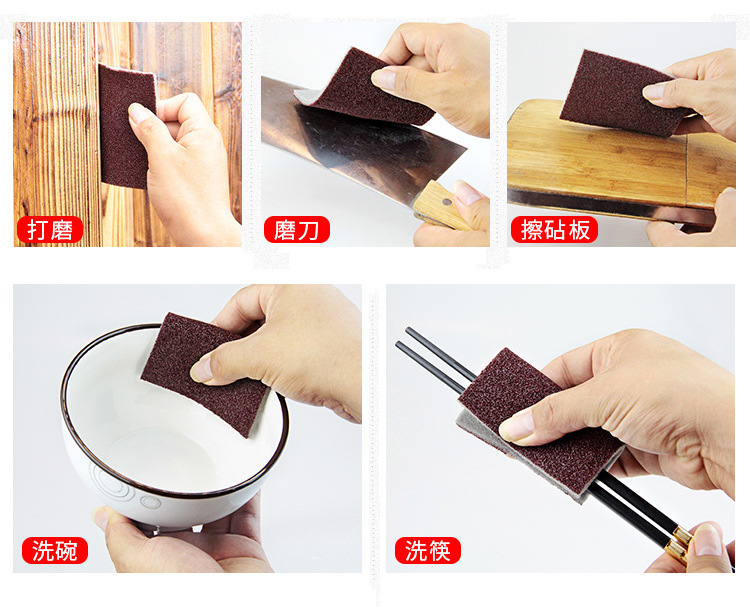 打磨

磨刀

擦砧板

洗碗

洗筷