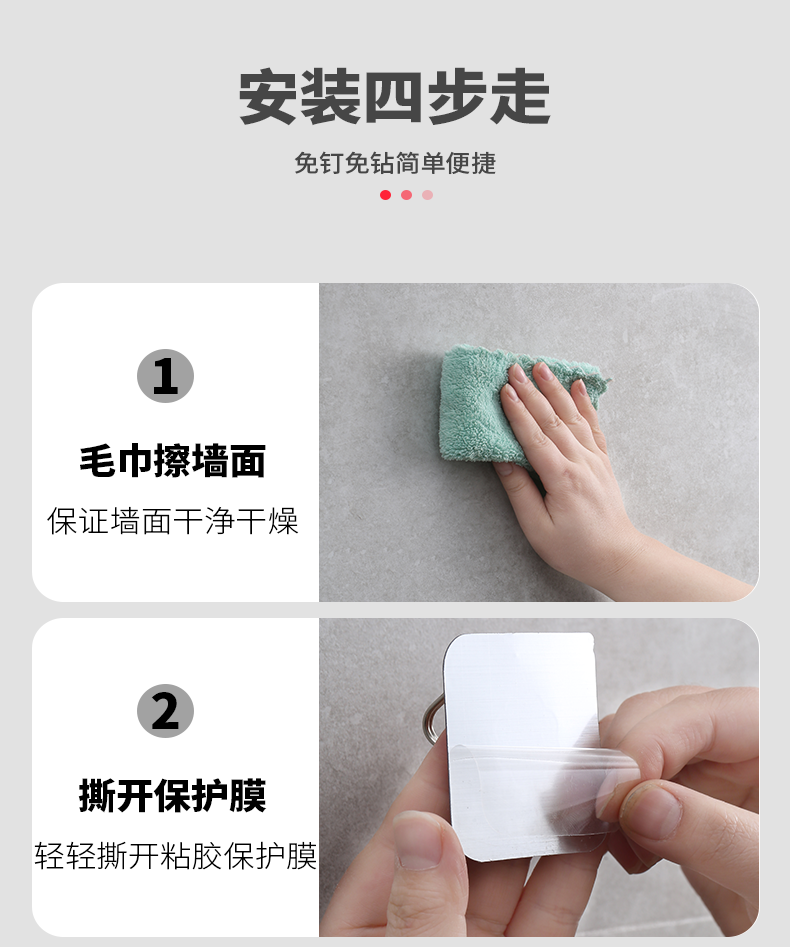 安装四步走

免钉免钻简单便捷

1

毛巾擦墙面

保证墙面干净干燥

2

撕开保护膜

轻轻撕开粘胶保护膜