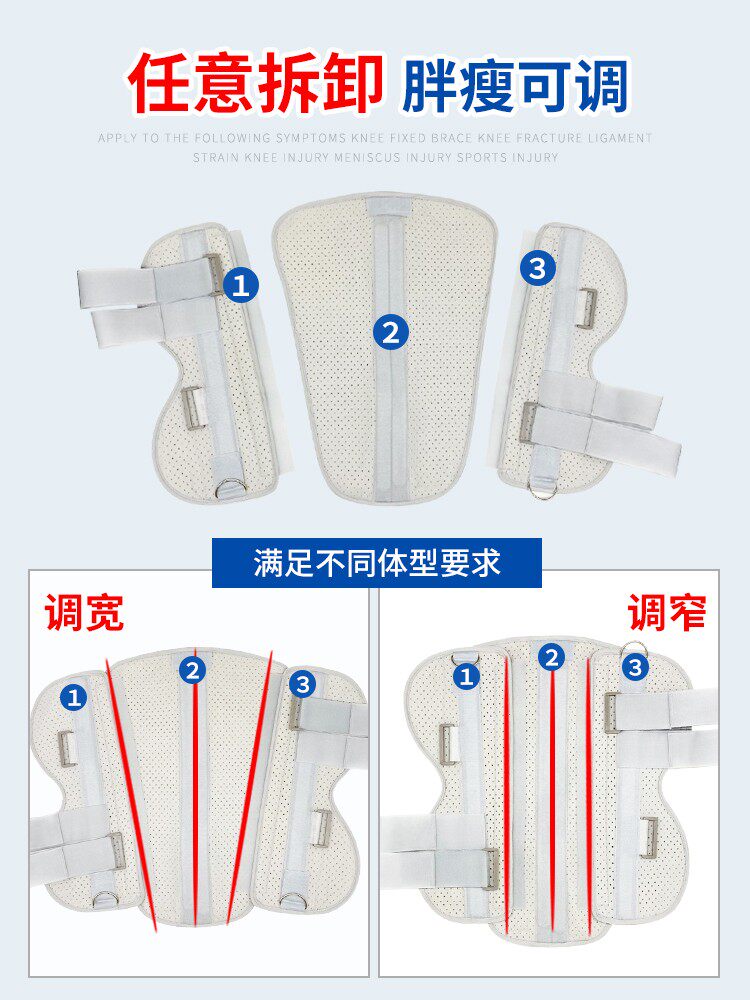 任意拆卸 胖瘦可调

APPLY TO THE FOLLOWING SYMPTOMS KNEE FIXED BRACE KNEE FRACTURE LIGAMENT STRAIN KNEE INJURY MENISCUS INJURY SPORTS INJURY

1
2
3

满足不同体型要求

调宽

1
2
3

调窄

1
2
3