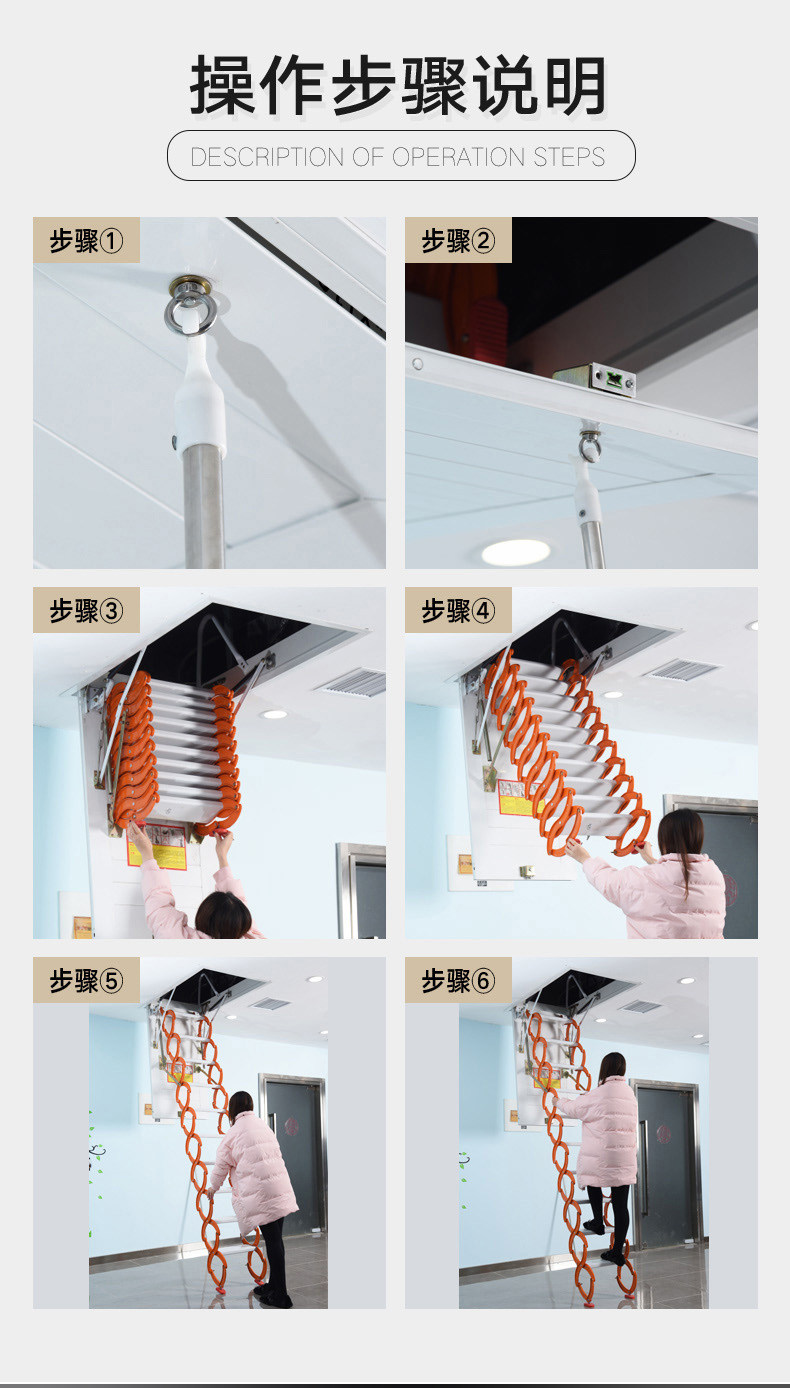 操作步骤说明

DESCRIPTION OF OPERATION STEPS

步骤①

步骤②

步骤③

步骤④

步骤⑤

步骤⑥