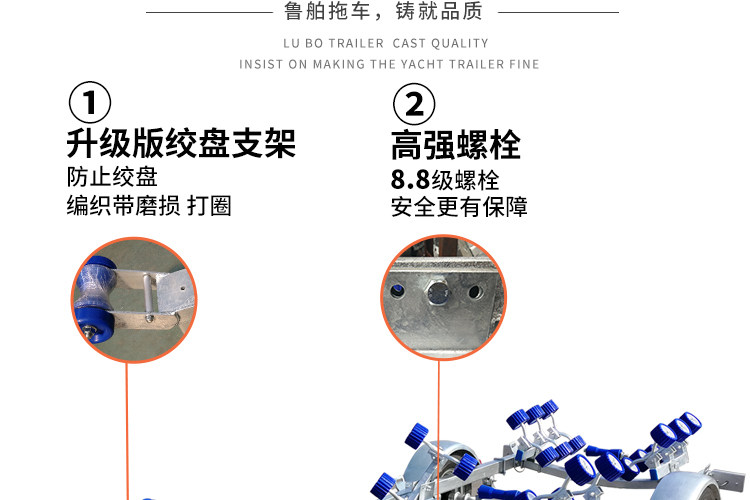 鲁舶拖车，铸就品质

LU BO TRAILER CAST QUALITY
INSIST ON MAKING THE YACHT TRAILER FINE

①
升级版绞盘支架
防止绞盘
编织带磨损 打圈

②
高强螺栓
8.8级螺栓
安全更有保障