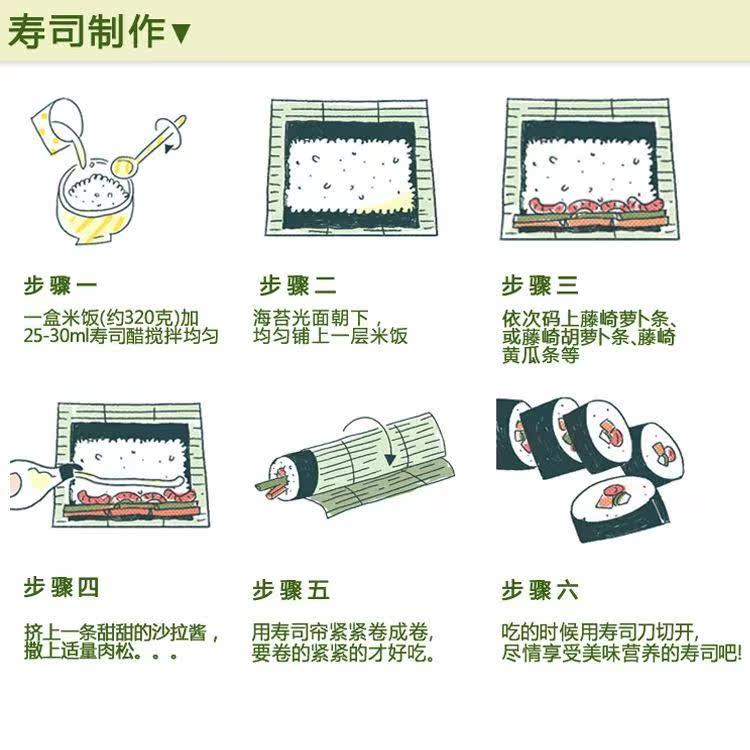 寿司制作▼

步骤一

一盒米饭(约320克)加25-30ml寿司醋搅拌均匀

步骤二

海苔光面朝下，均匀铺上一层米饭

步骤三

依次码上藤崎萝卜条、或藤崎胡萝卜条、藤崎黄瓜条等

步骤四

挤上一条甜甜的沙拉酱，撒上适量肉松。。。

步骤五

用寿司帘紧紧卷成卷，要卷的紧紧的才好吃。

步骤六

吃的时候用寿司刀切开，尽情享受美味营养的寿司吧!