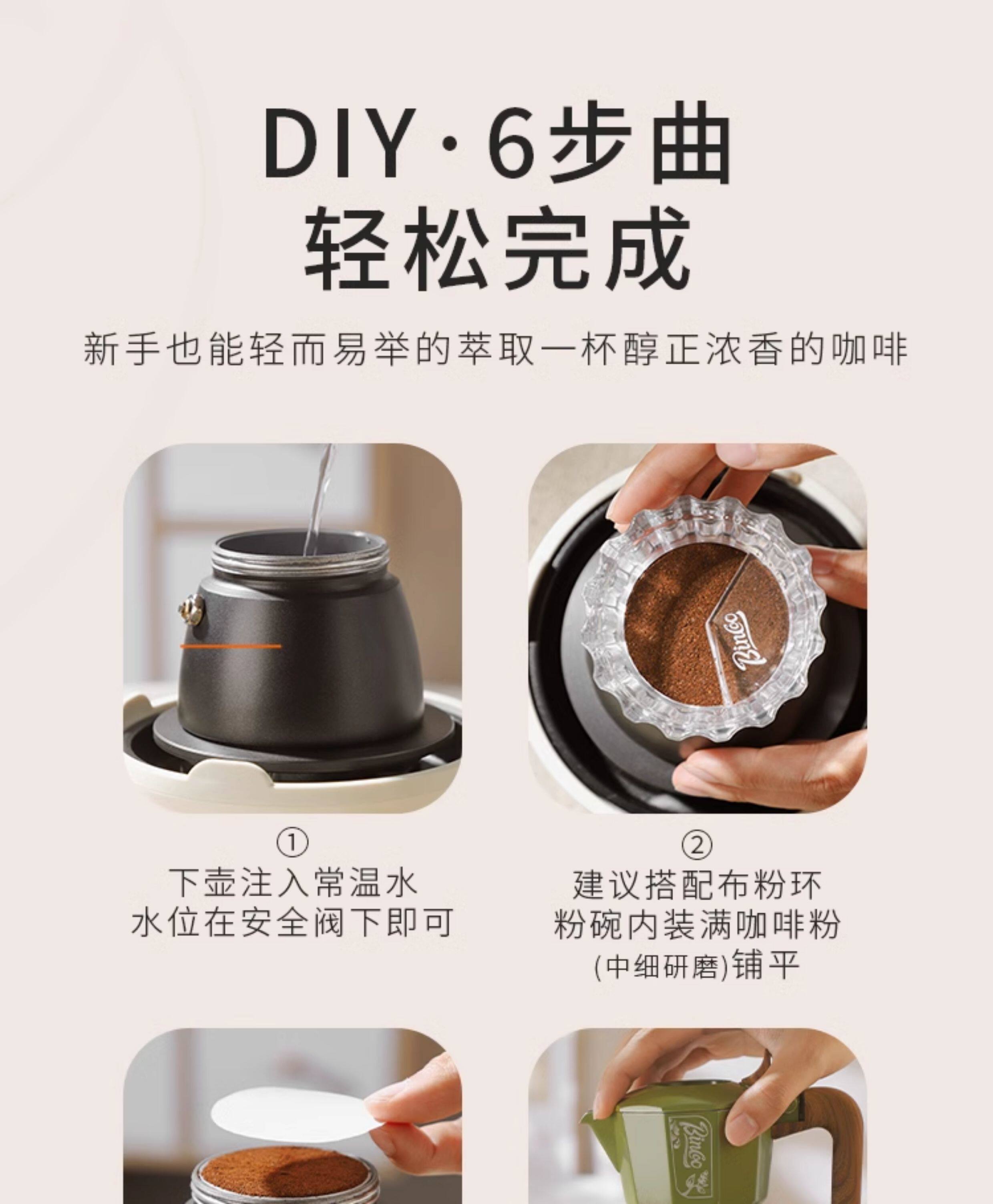 DIY·6步曲
轻松完成

新手也能轻而易举的萃取一杯醇正浓香的咖啡

Bincoo

①
下壶注入常温水
水位在安全阀下即可

②
建议搭配布粉环
粉碗内装满咖啡粉
(中细研磨)铺平

Bincoo