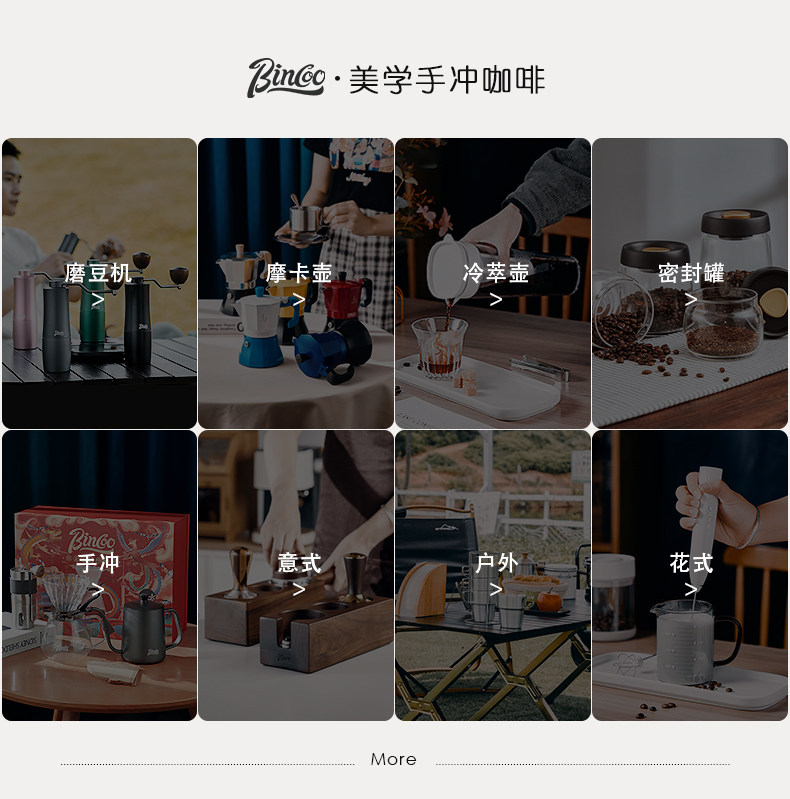 Bincoo · 美学手冲咖啡

磨豆机
>

摩卡壶
>

冷萃壶
>

密封罐
>

Bincoo
手冲
>

意式
>

户外
>

花式
>

More