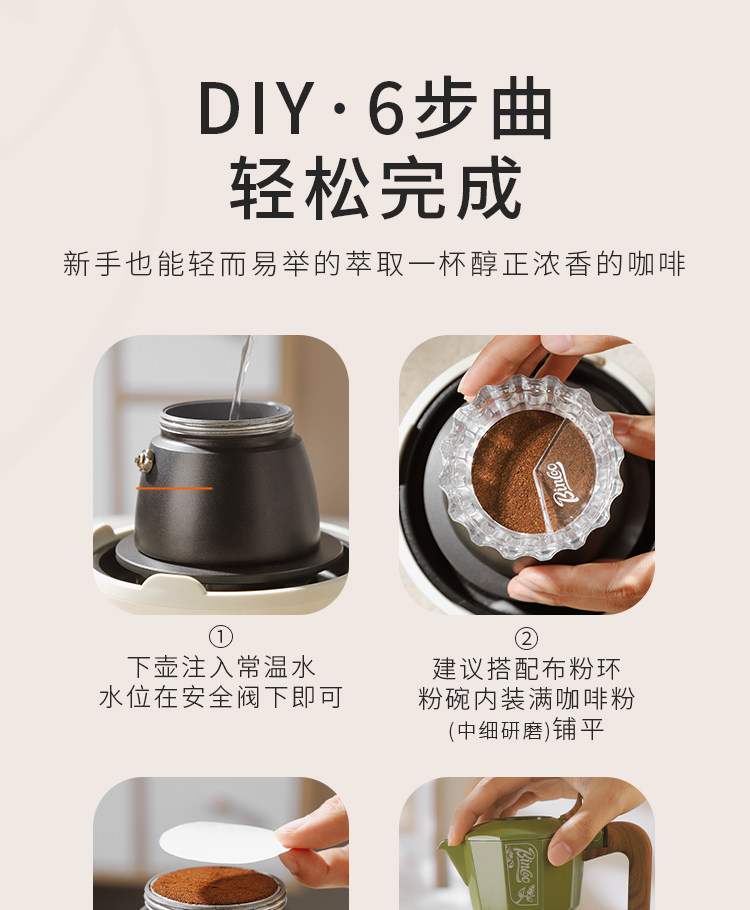 DIY·6步曲
轻松完成

新手也能轻而易举的萃取一杯醇正浓香的咖啡

Bincoo

①
下壶注入常温水
水位在安全阀下即可

②
建议搭配布粉环
粉碗内装满咖啡粉
(中细研磨)铺平

Bincoo