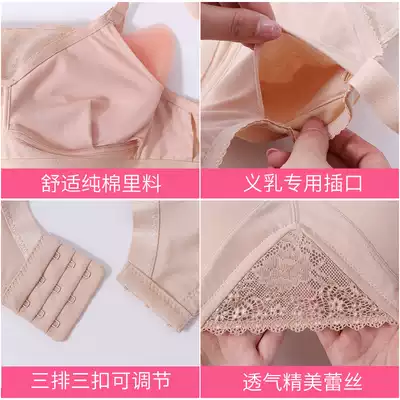 舒适纯棉里料

义乳专用插口

三排三扣可调节

透气精美蕾丝