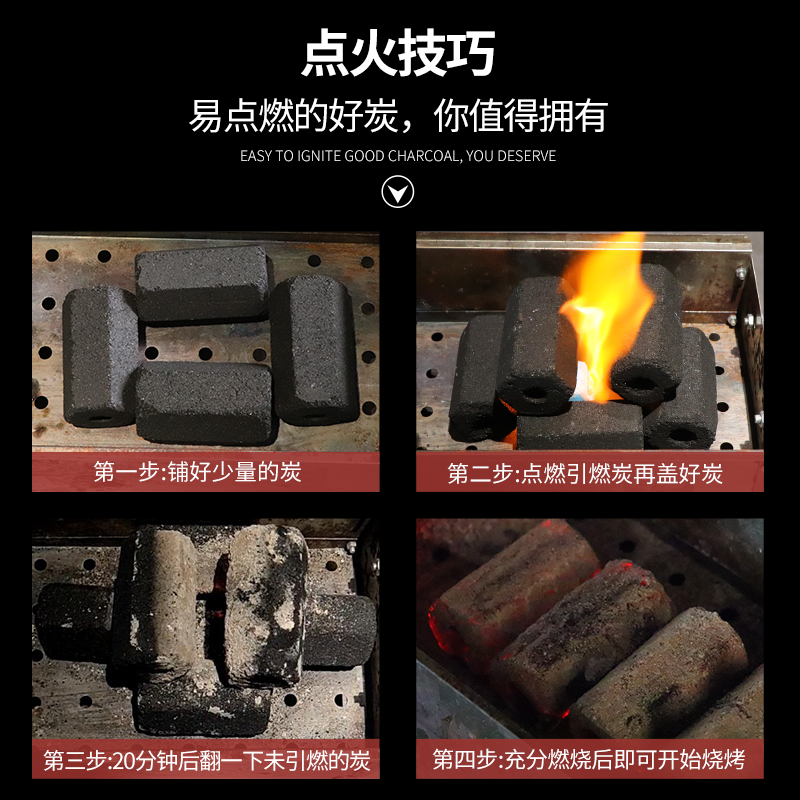 点火技巧

易点燃的好炭，你值得拥有

EASY TO IGNITE GOOD CHARCOAL, YOU DESERVE

第一步:铺好少量的炭

第二步:点燃引燃炭再盖好炭

第三步:20分钟后翻一下未引燃的炭

第四步:充分燃烧后即可开始烧烤