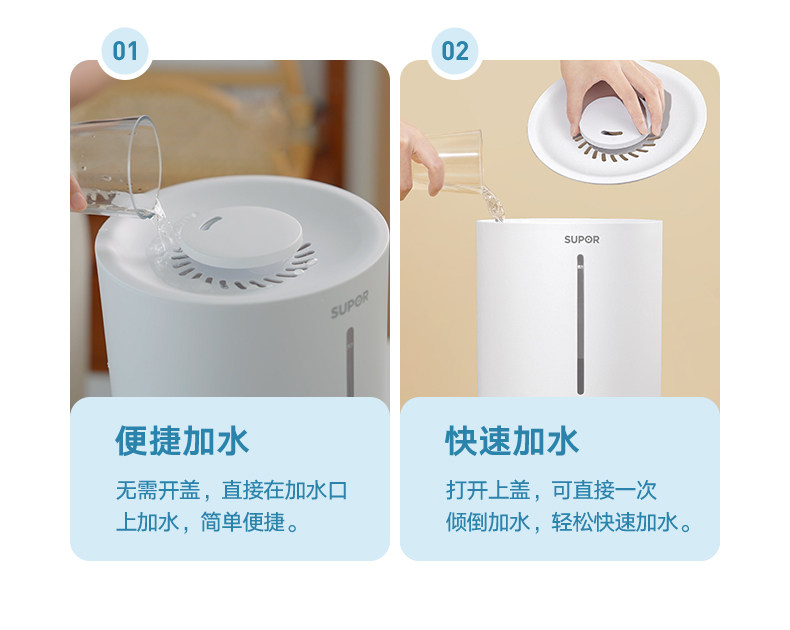 01

SUPOR

便捷加水

无需开盖，直接在加水口上加水，简单便捷。

02

SUPOR

快速加水

打开上盖，可直接一次倾倒加水，轻松快速加水。