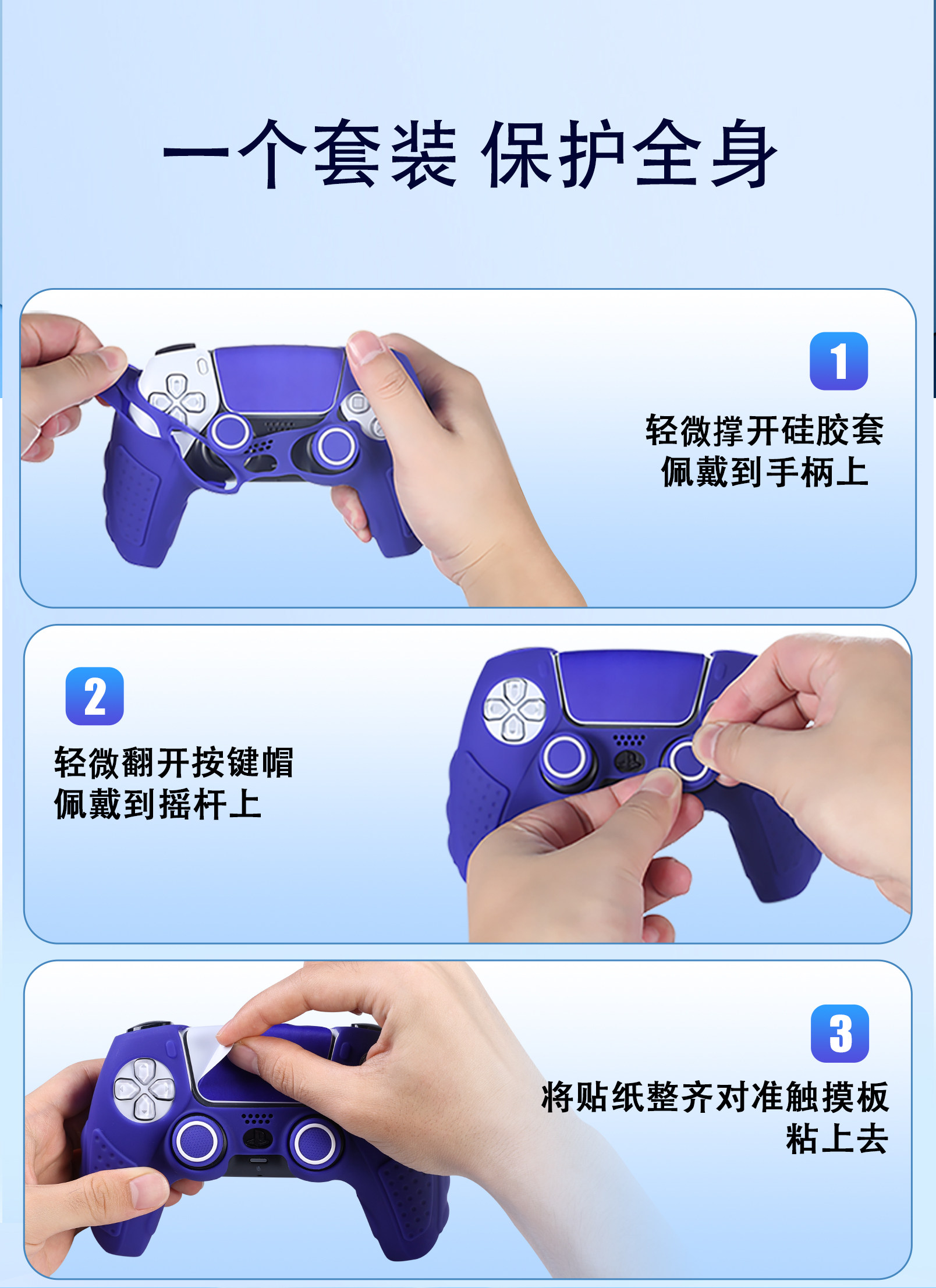 一个套装 保护全身

1

轻微撑开硅胶套
佩戴到手柄上

2

轻微翻开按键帽
佩戴到摇杆上

3

将贴纸整齐对准触摸板
粘上去