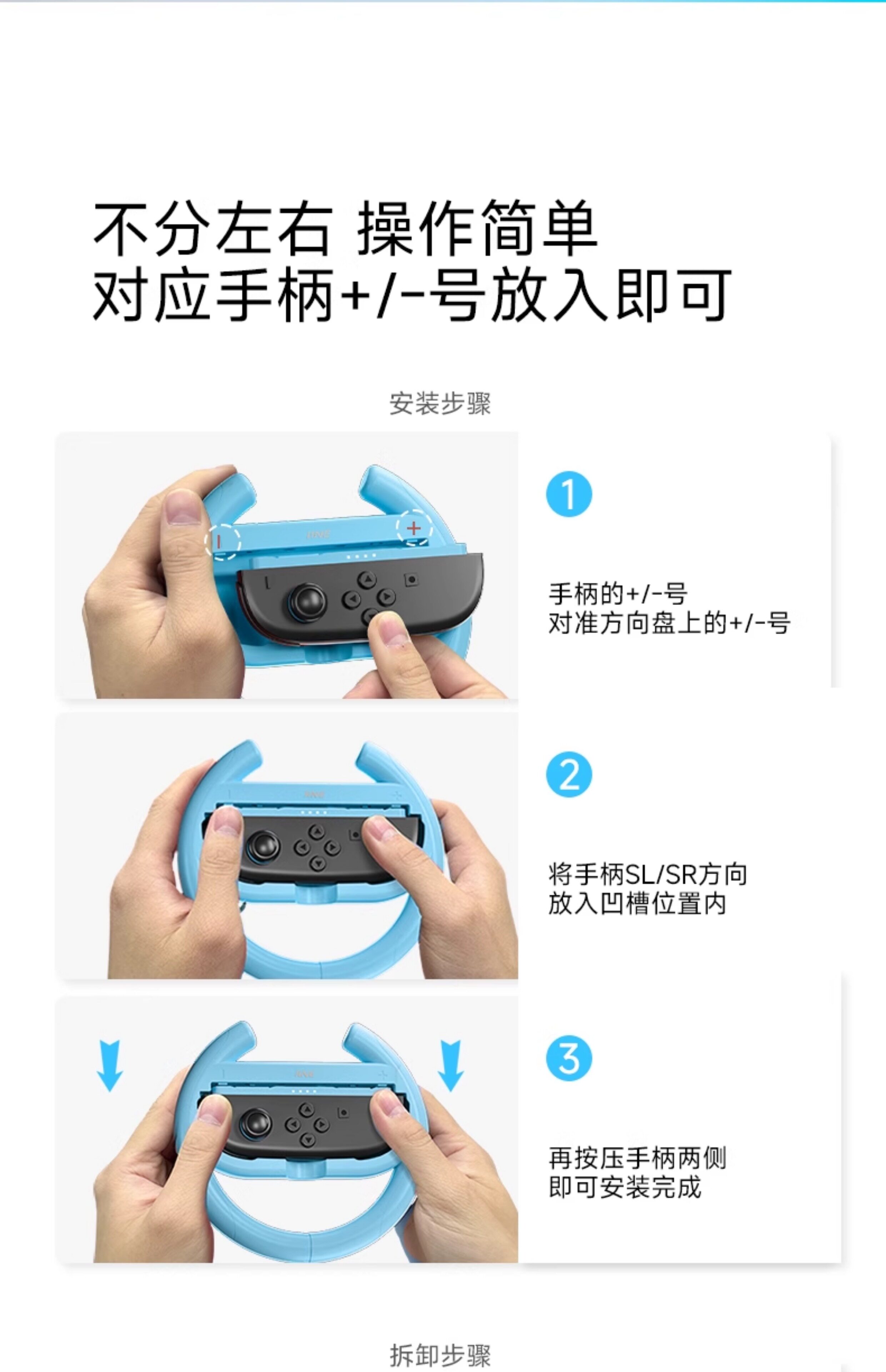 不分左右 操作简单
对应手柄+/-号放入即可

安装步骤

1

手柄的+/-号
对准方向盘上的+/-号

2

将手柄SL/SR方向
放入凹槽位置内

3

再按压手柄两侧
即可安装完成

拆卸步骤