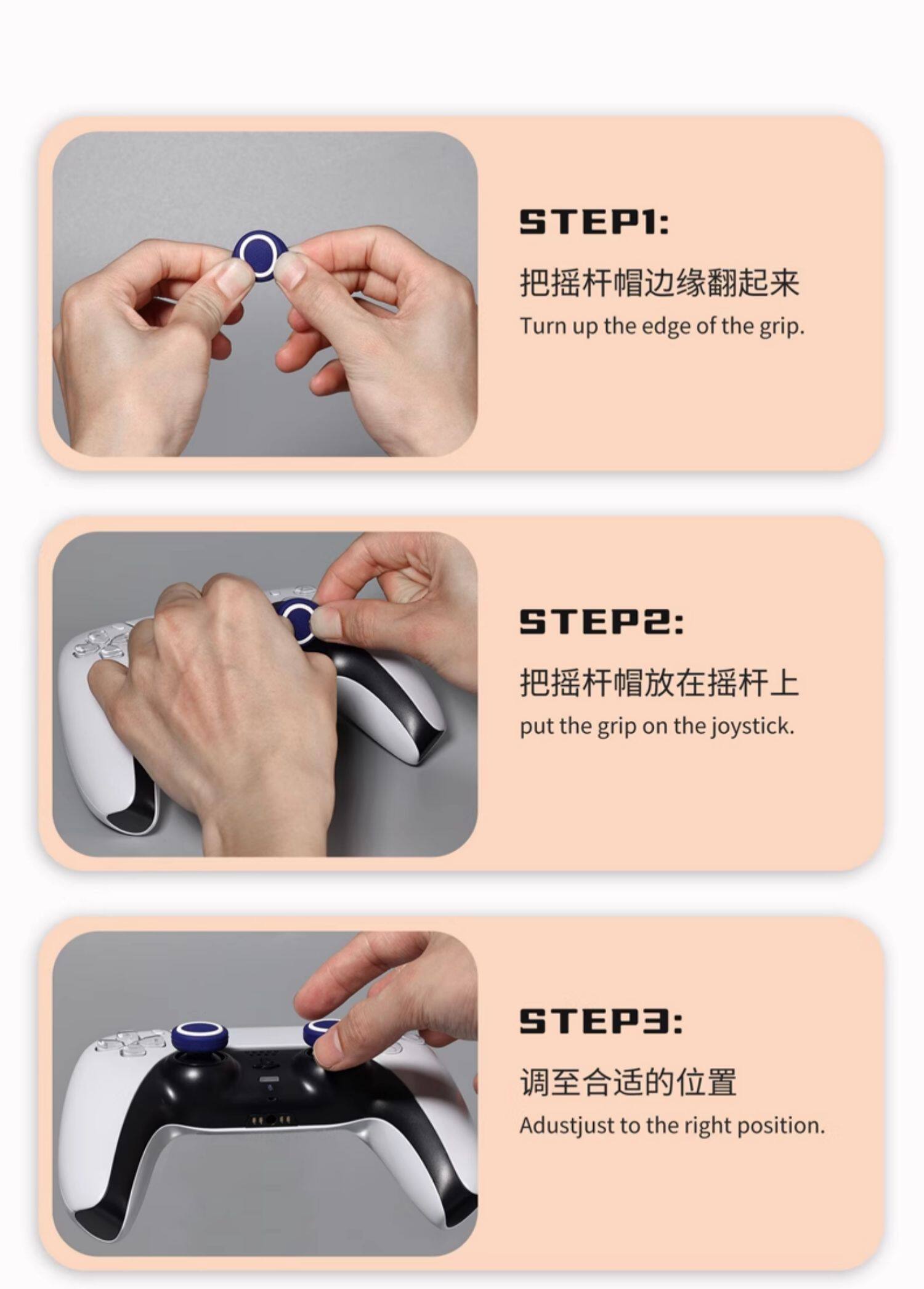 STEP1:

把摇杆帽边缘翻起来

Turn up the edge of the grip.

STEP2:

把摇杆帽放在摇杆上

put the grip on the joystick.

STEP3:

调至合适的位置

Adustjust to the right position.