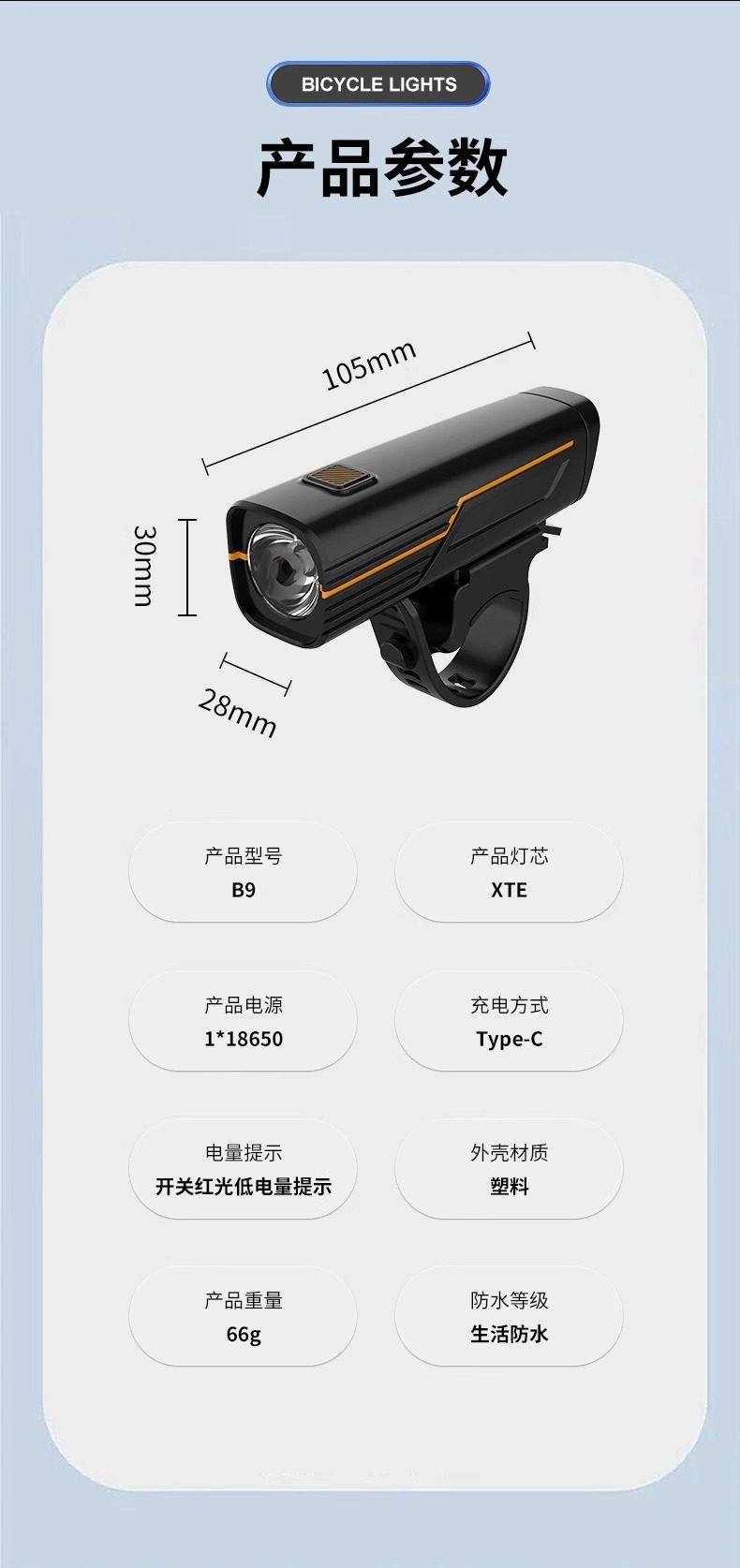 BICYCLE LIGHTS

产品参数

105mm

30mm

28mm

产品型号
B9

产品灯芯
XTE

产品电源
1*18650

充电方式
Type-C

电量提示
开关红光低电量提示

外壳材质
塑料

产品重量
66g

防水等级
生活防水