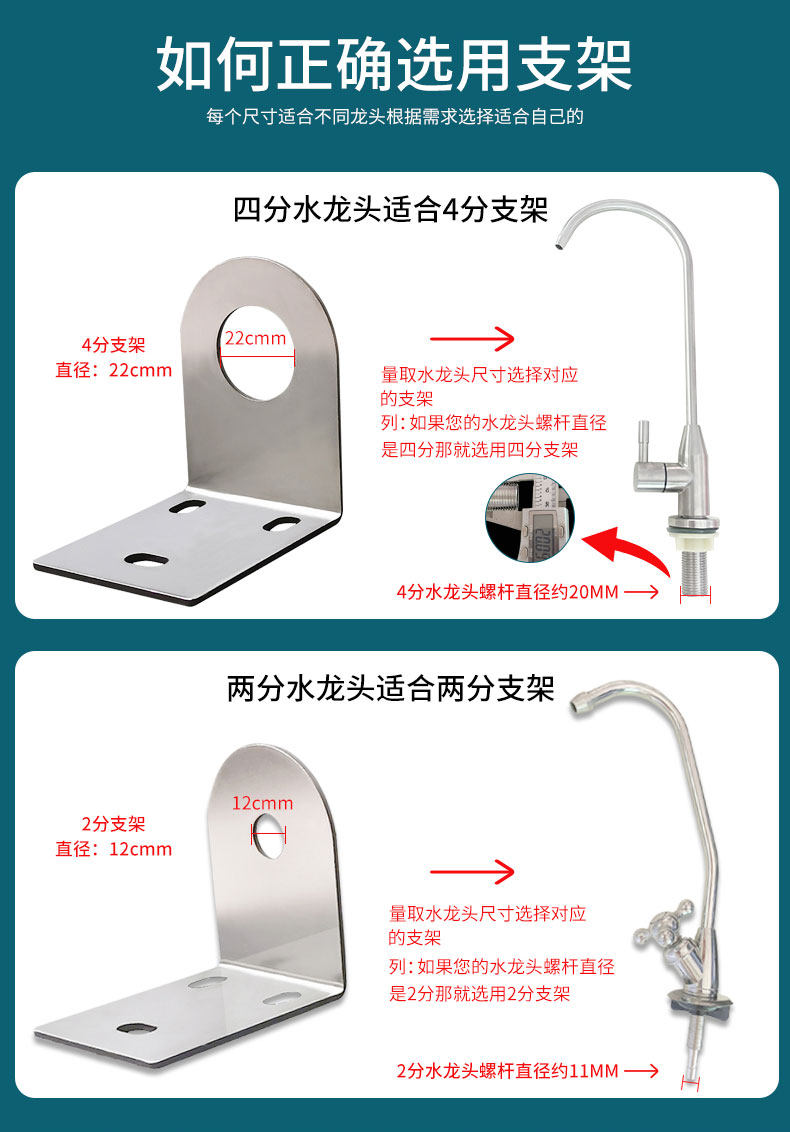 如何正确选用支架

每个尺寸适合不同龙头根据需求选择适合自己的

四分水龙头适合4分支架

4分支架
直径：22cmm

22cmm

量取水龙头尺寸选择对应的支架
列：如果您的水龙头螺杆直径是四分那就选用四分支架

4分水龙头螺杆直径约20MM

两分水龙头适合两分支架

2分支架
直径：12cmm

12cmm

量取水龙头尺寸选择对应的支架
列：如果您的水龙头螺杆直径是2分那就选用2分支架

2分水龙头螺杆直径约11MM