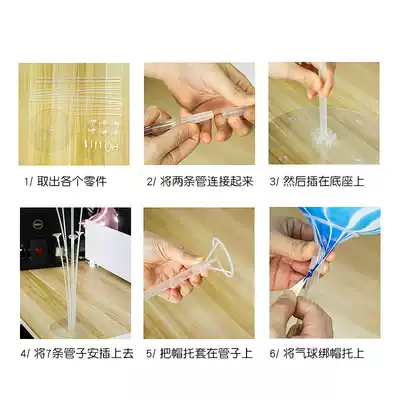 1/ 取出各个零件

2/ 将两条管连接起来

3/ 然后插在底座上

4/ 将7条管子安插上去

5/ 把帽托套在管子上

6/ 将气球绑帽托上