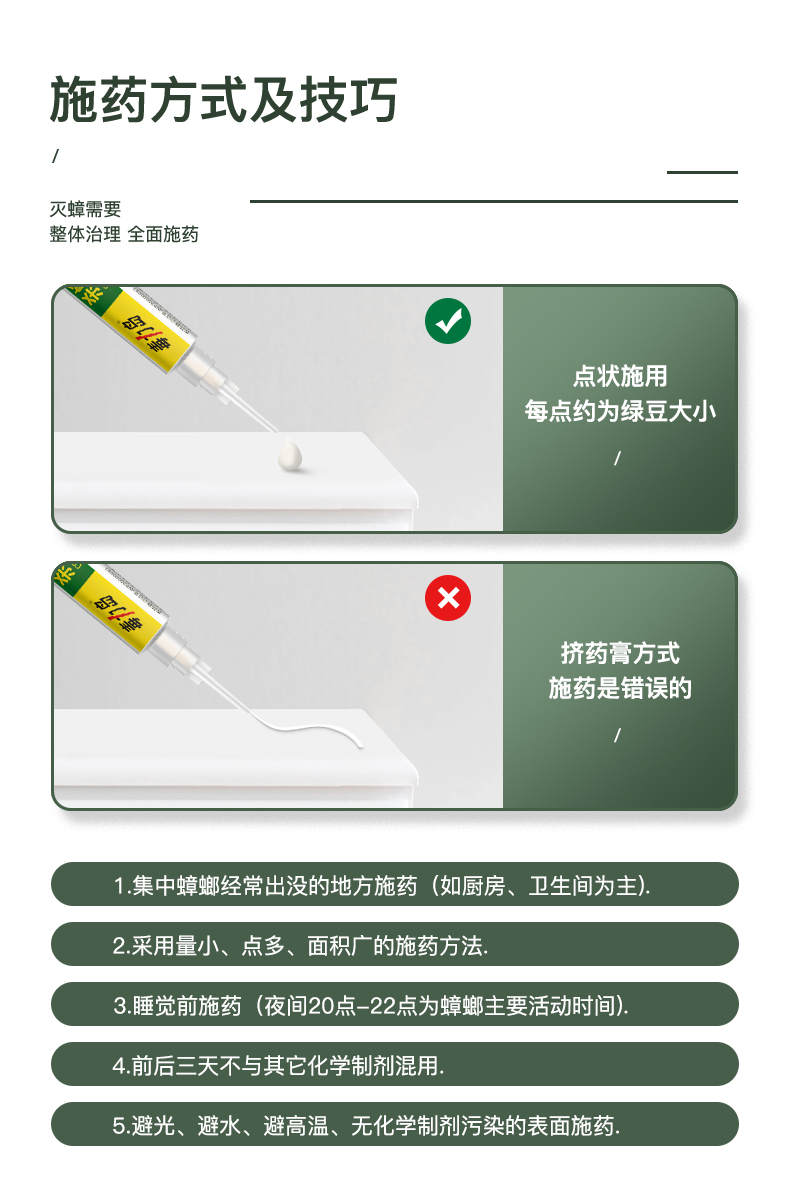 施药方式及技巧

/

灭蟑需要
整体治理 全面施药

点状施用
每点约为绿豆大小

/

挤药膏方式
施药是错误的

/

1.集中蟑螂经常出没的地方施药（如厨房、卫生间为主).

2.采用量小、点多、面积广的施药方法.

3.睡觉前施药（夜间20点-22点为蟑螂主要活动时间).

4.前后三天不与其它化学制剂混用.

5.避光、避水、避高温、无化学制剂污染的表面施药.